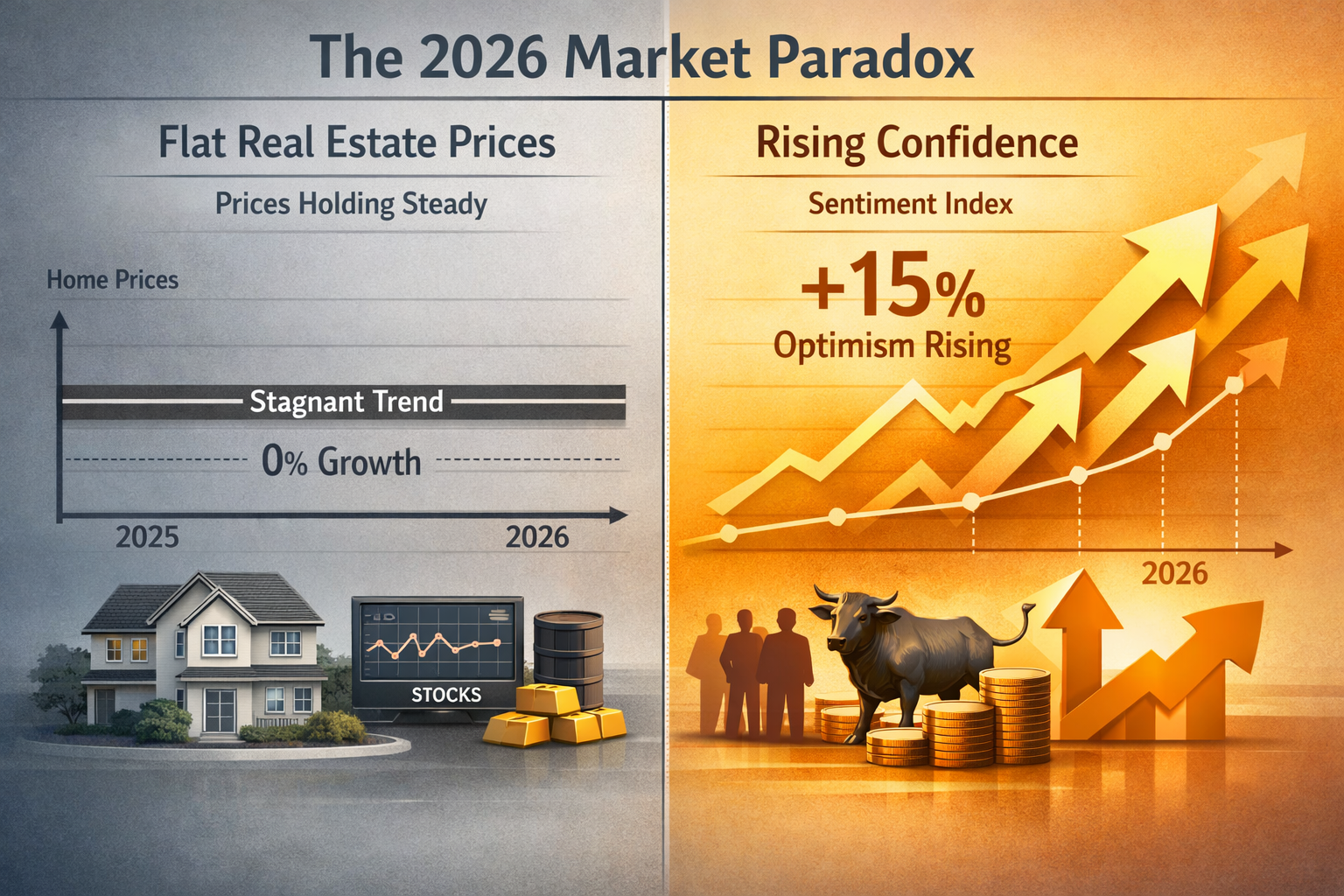 The 2026 Market Paradox

Flat Real Estate Prices

Prices Holding Steady

Home Prices

Stagnant Trend

0% Growth

2025

2026

STOCKS

Rising Confidence

Sentiment Index

+15%

Optimism Rising

2026