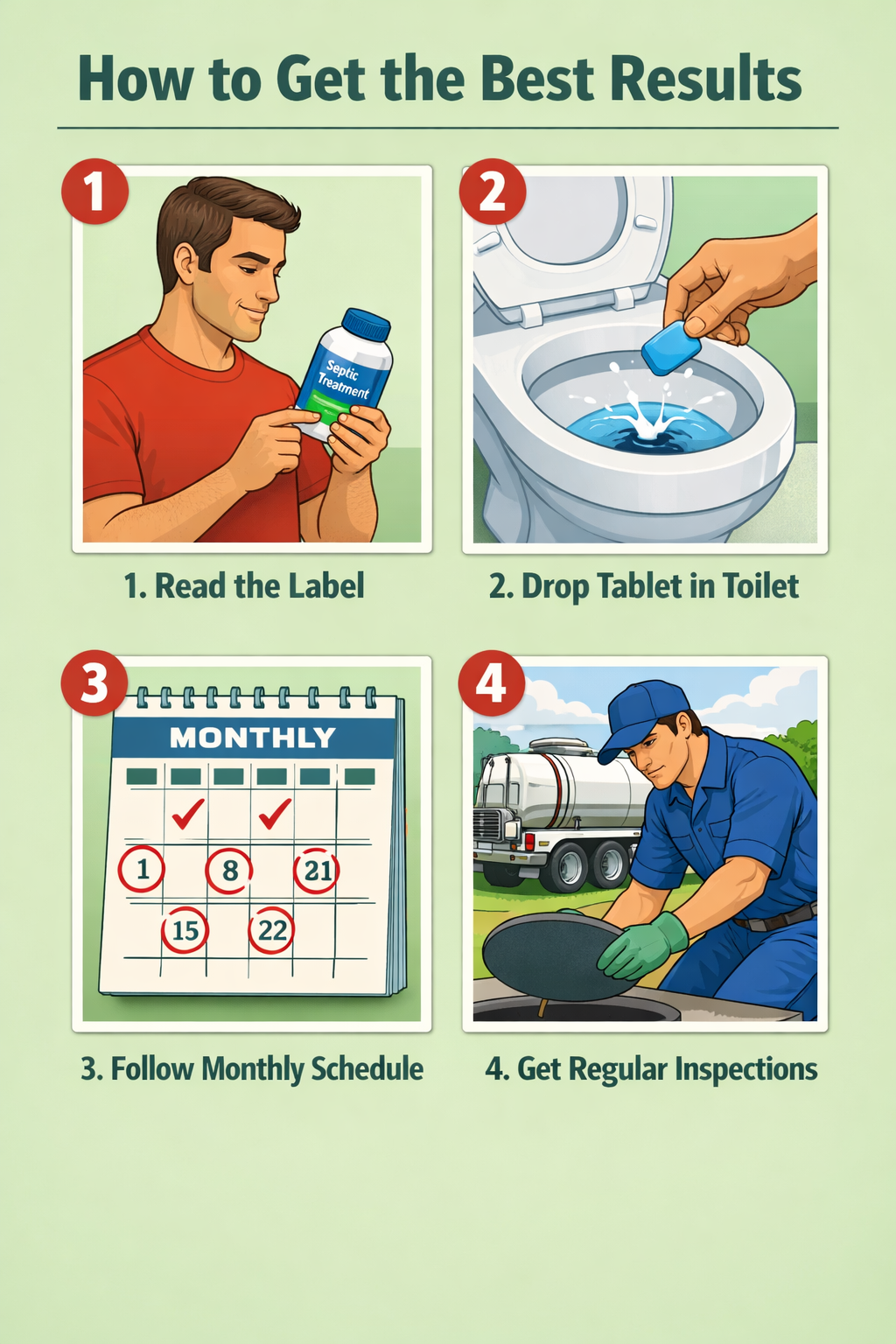 How to Get the Best Results

1

Septic Treatment

1. Read the Label

2

2. Drop Tablet in Toilet

3

MONTHLY

1 8 21
15 22

3. Follow Monthly Schedule

4

4. Get Regular Inspections