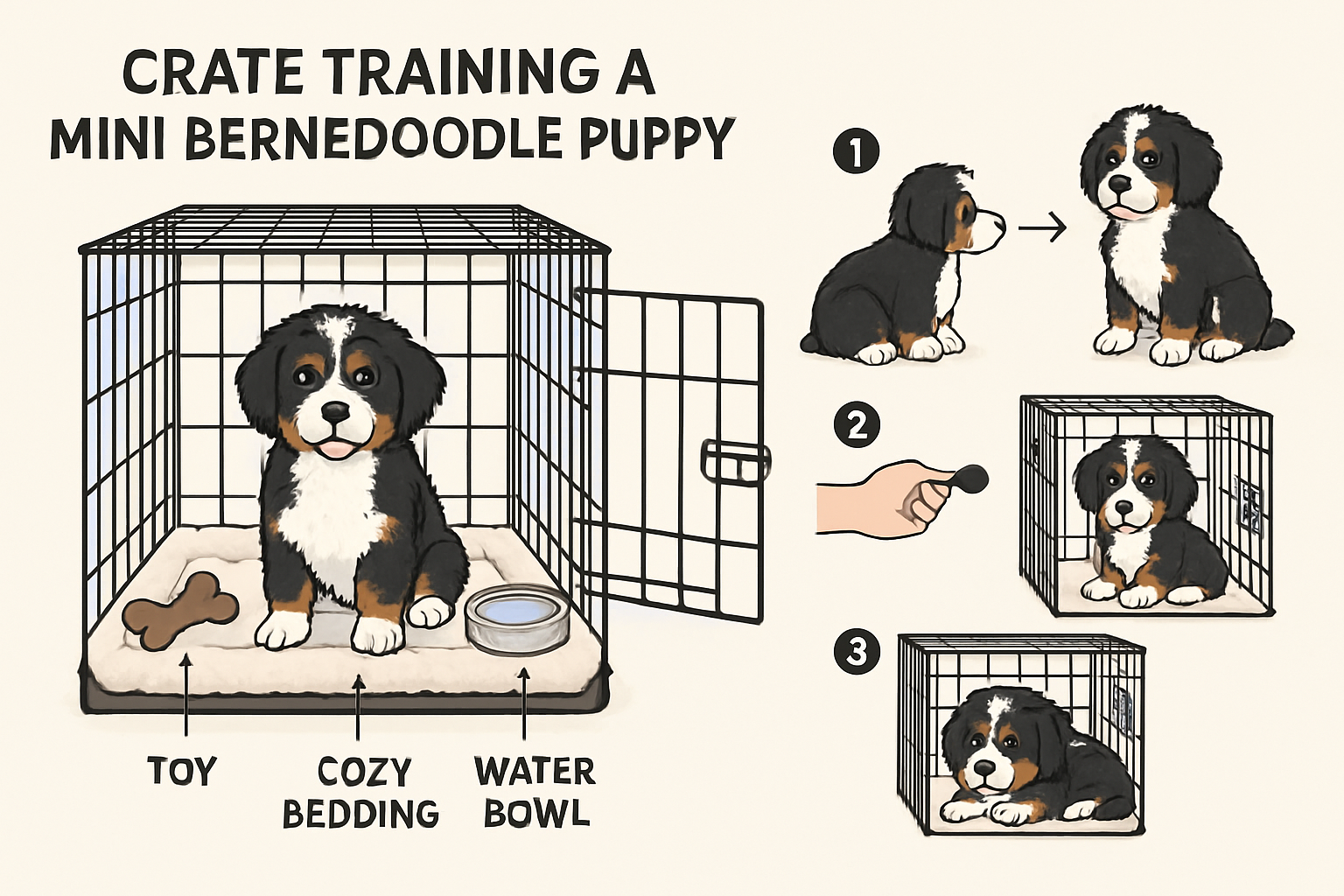 CRATE TRAINING A MINI BERNEDOODLE PUPPY

TOY

COZY BEDDING

WATER BOWL

1

2

3