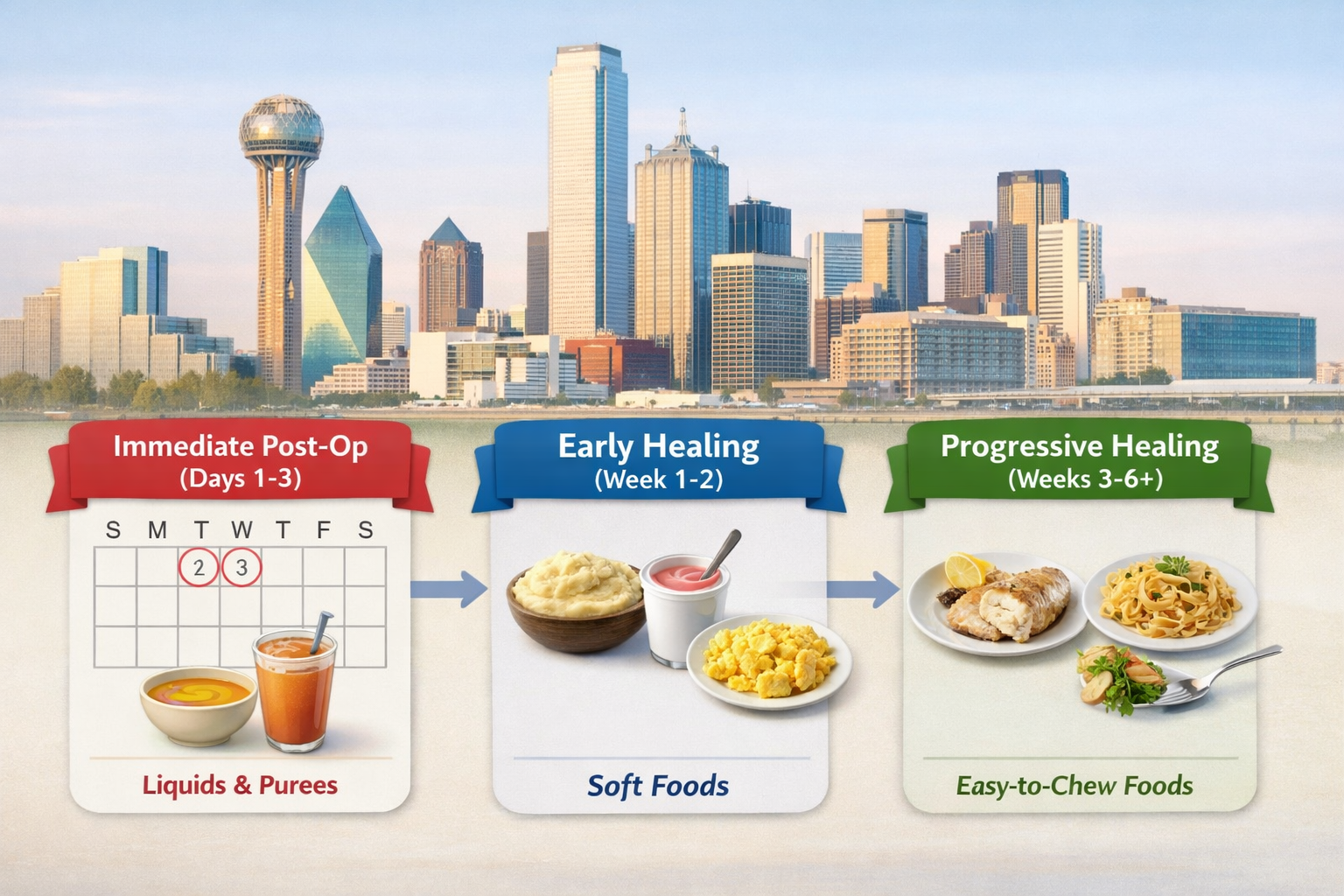 Immediate Post-Op
(Days 1-3)

S M T W T F S
2 3

Liquids & Purees

Early Healing
(Week 1-2)

Soft Foods

Progressive Healing
(Weeks 3-6+)

Easy-to-Chew Foods