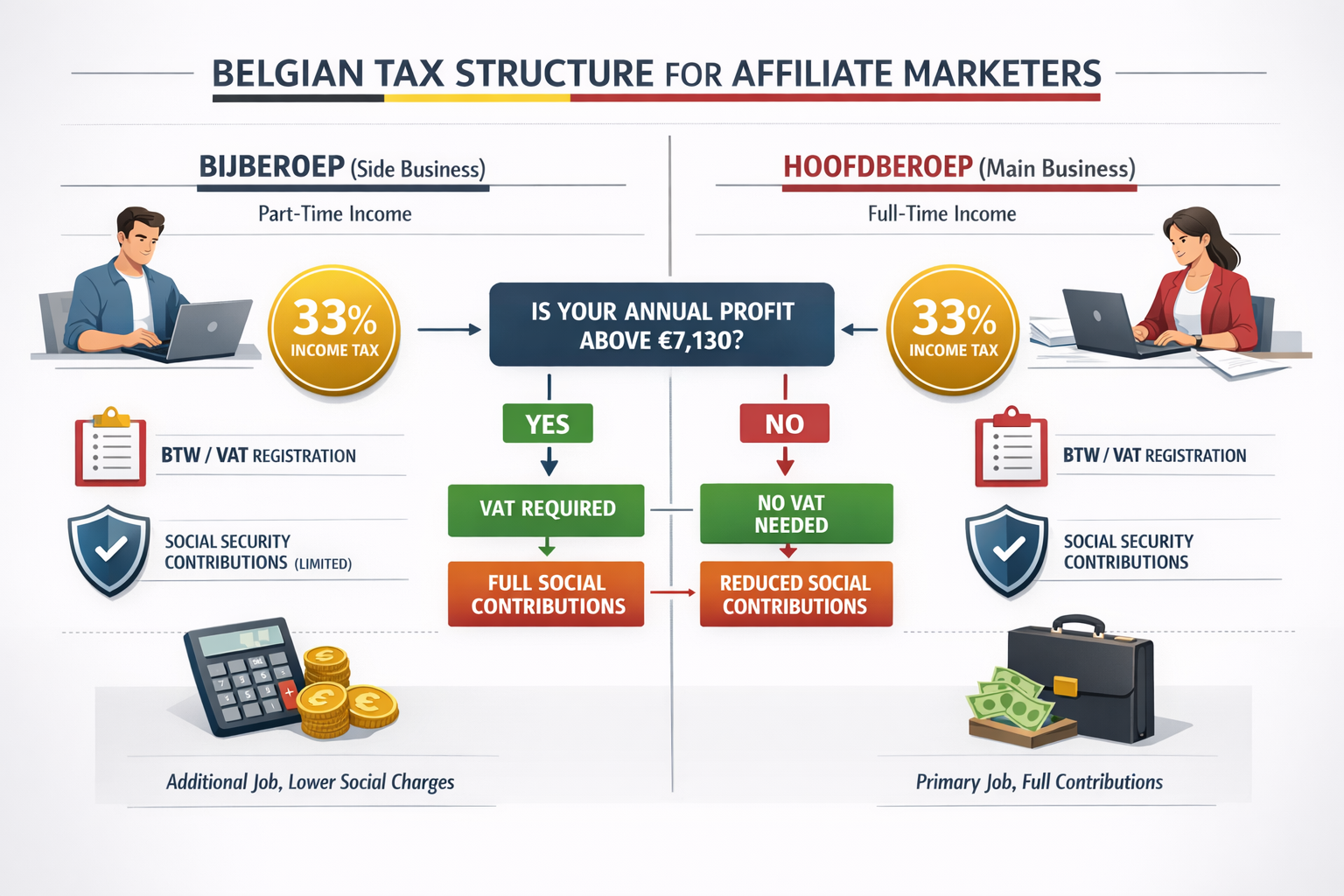 BELGIAN TAX STRUCTURE FOR AFFILIATE MARKETERS

BIJBEROEP (Side Business)

Part-Time Income

33% INCOME TAX

BTW / VAT REGISTRATION

SOCIAL SECURITY CONTRIBUTIONS (LIMITED)

Additional Job, Lower Social Charges

IS YOUR ANNUAL PROFIT ABOVE €7,130?

YES

VAT REQUIRED

FULL SOCIAL CONTRIBUTIONS

NO

NO VAT NEEDED

REDUCED SOCIAL CONTRIBUTIONS

HOOFDBEROEP (Main Business)

Full-Time Income

33% INCOME TAX

BTW / VAT REGISTRATION

SOCIAL SECURITY CONTRIBUTIONS

Primary Job, Full Contributions