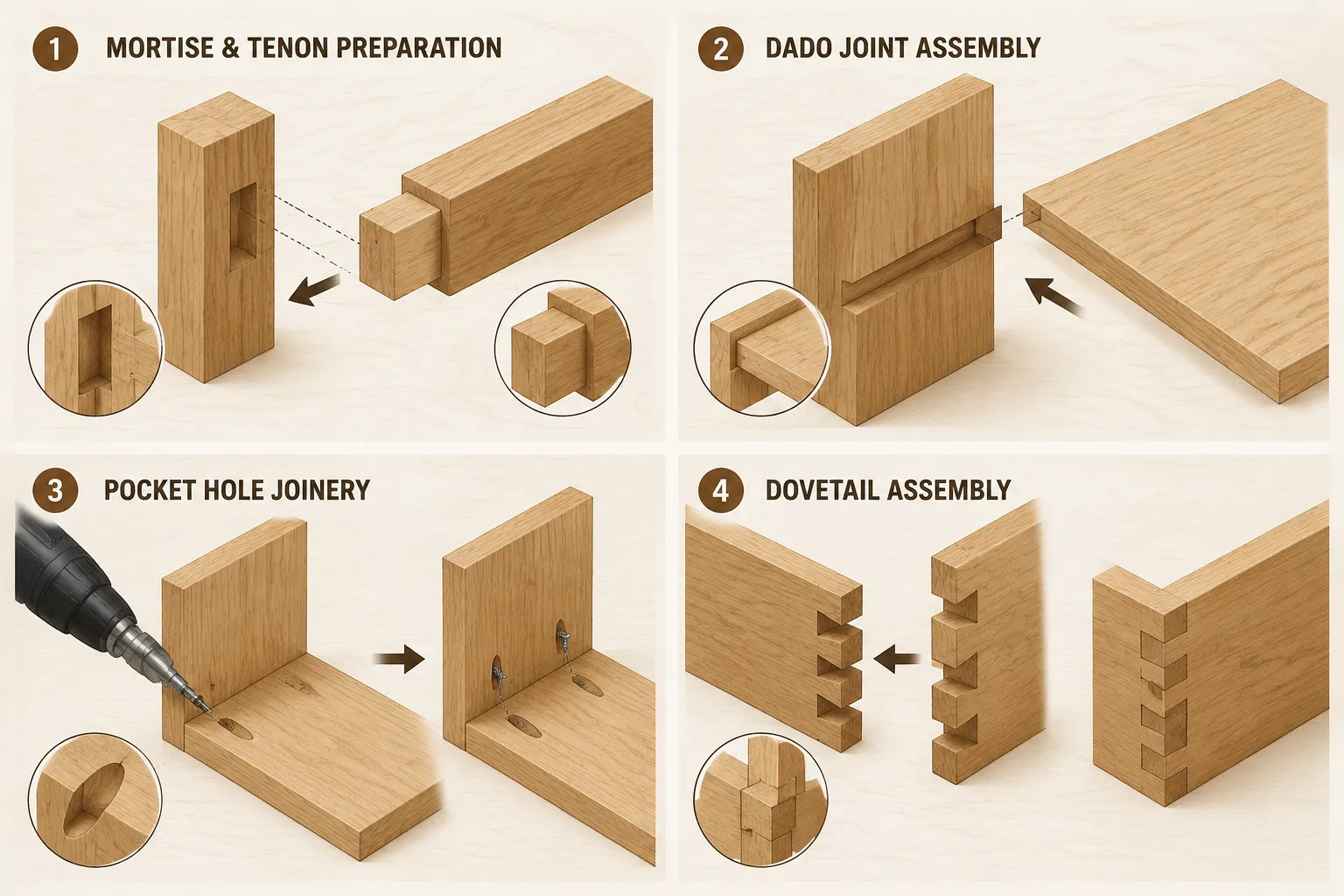 1 MORTISE & TENON PREPARATION

2 DADO JOINT ASSEMBLY

3 POCKET HOLE JOINERY

4 DOVETAIL ASSEMBLY