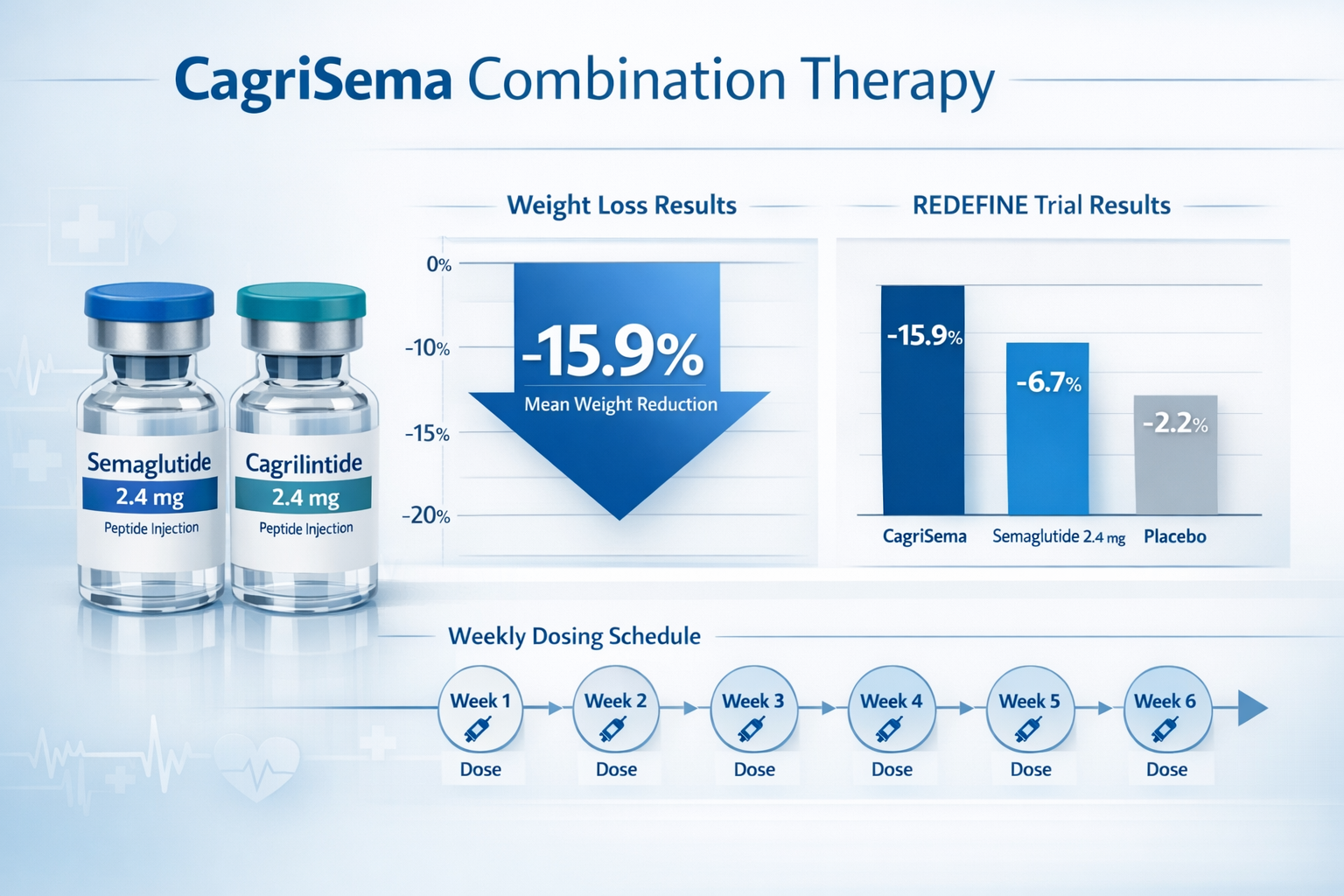 CagriSema Combination Therapy

Semaglutide
2.4 mg
Peptide Injection

Cagrilintide
2.4 mg
Peptide Injection

Weight Loss Results

0%
-10%
-15%
-20%

-15.9%
Mean Weight Reduction

REDEFINE Trial Results

-15.9%
-6.7%
-2.2%

CagriSema
Semaglutide 2.4 mg
Placebo

Weekly Dosing Schedule

Week 1
Dose
Week 2
Dose
Week 3
Dose
Week 4
Dose
Week 5
Dose
Week 6
Dose