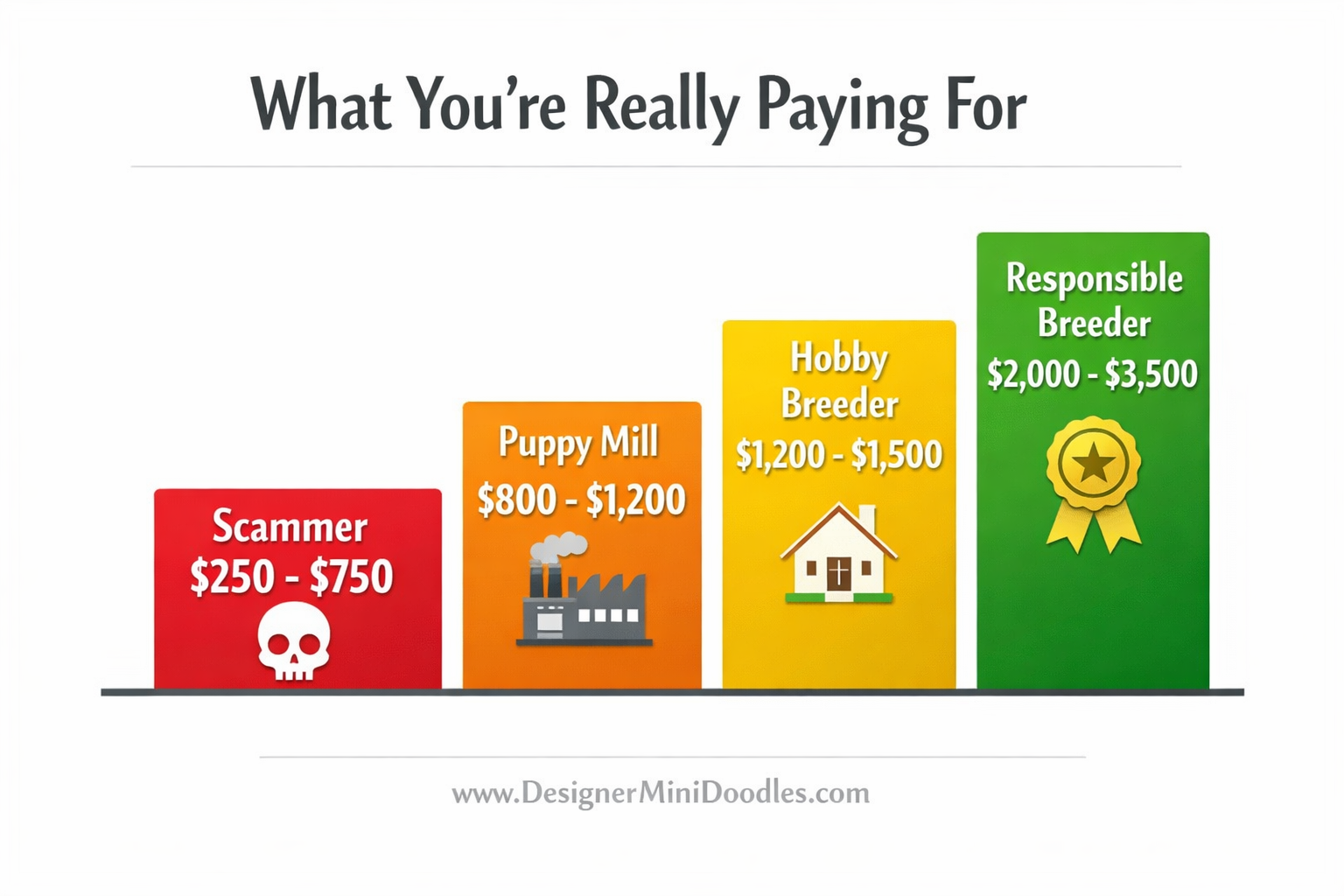 What You're Really Paying For

Scammer
\$250 - \$750

Puppy Mill
\$800 - \$1,200

Hobby Breeder
\$1,200 - \$1,500

Responsible Breeder
\$2,000 - \$3,500

www.DesignerMiniDoodles.com