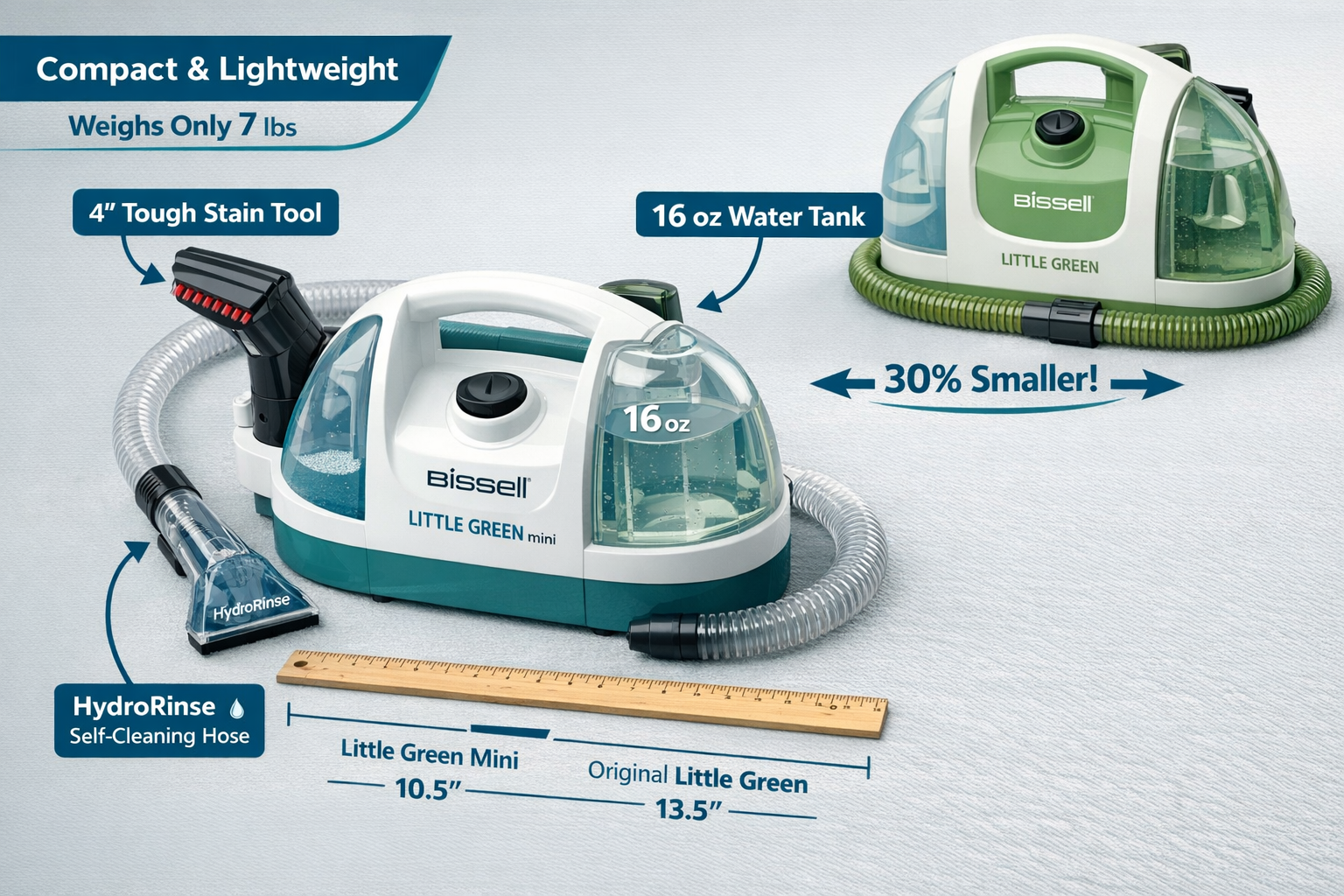 Compact & Lightweight

Weighs Only 7 lbs

4" Tough Stain Tool

16 oz Water Tank

Bissell

LITTLE GREEN

30% Smaller!

16 oz

Bissell

LITTLE GREEN mini

HydroRinse

HydroRinse
Self-Cleaning Hose

Little Green Mini
10.5"

Original Little Green
13.5"