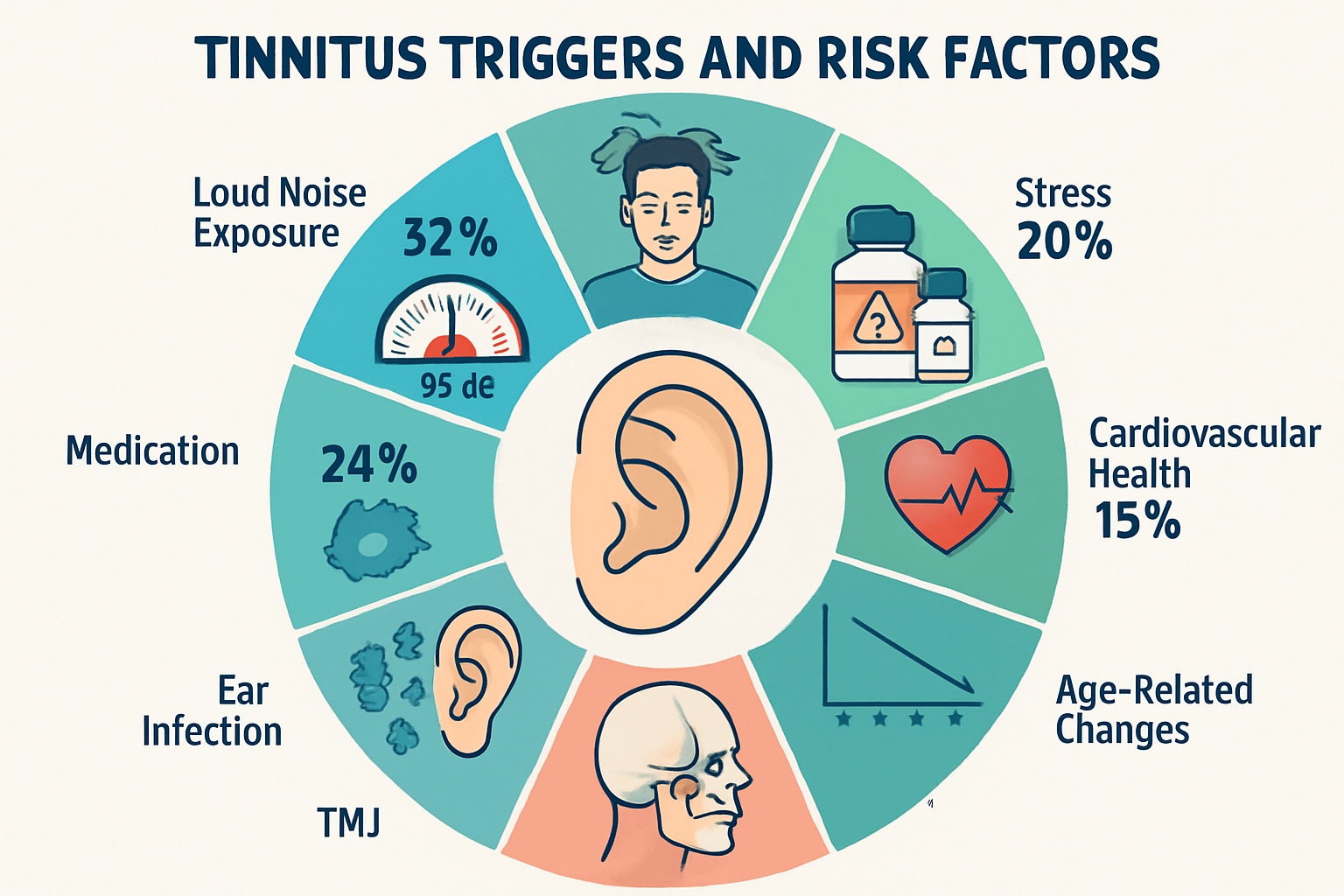 TINNITUS TRIGGERS AND RISK FACTORS

Loud Noise Exposure

32%

95 de

Stress

20%

Medication

24%

Cardiovascular Health

15%

Ear Infection

Age-Related Changes

TMJ