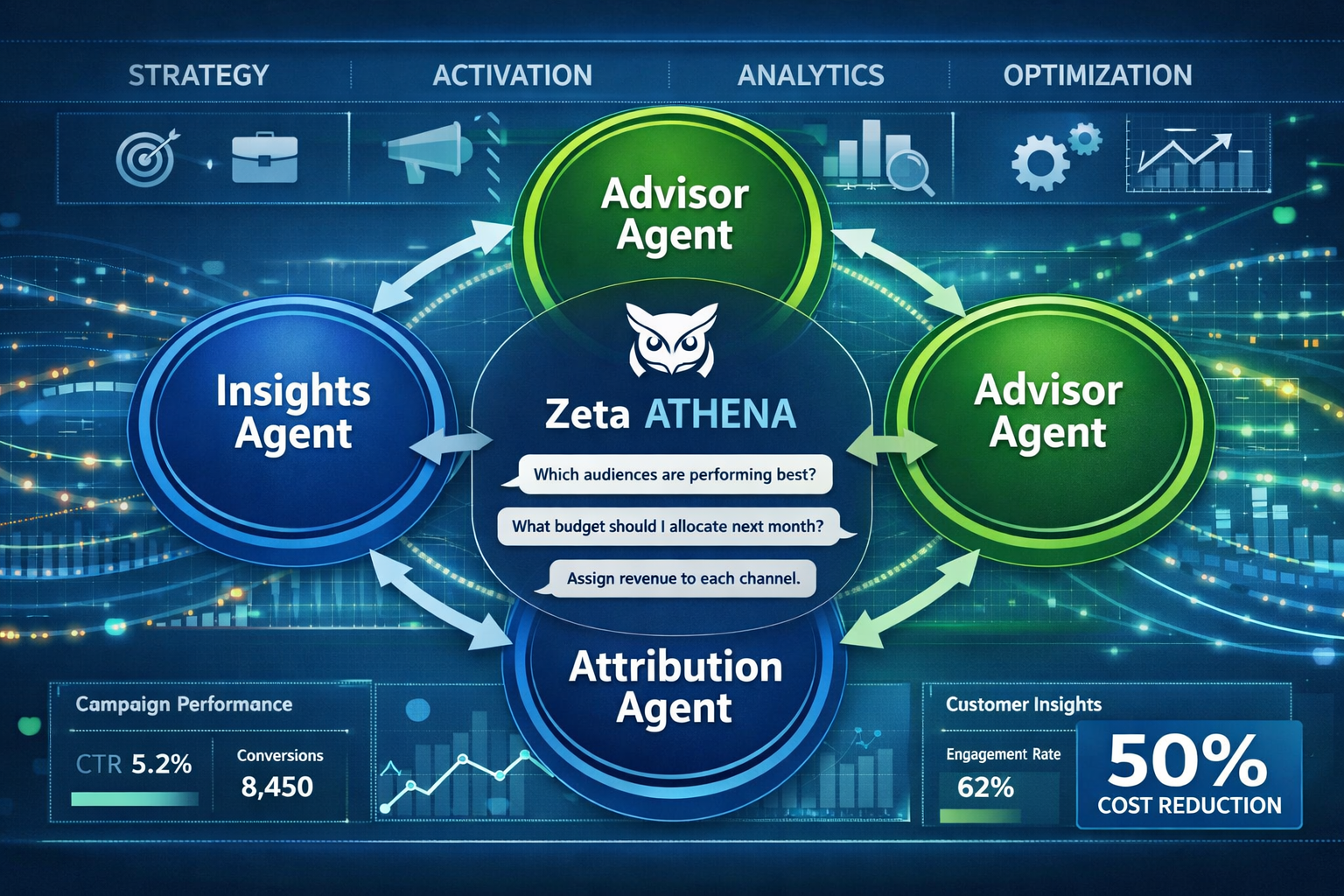 STRATEGY
ACTIVATION
ANALYTICS
OPTIMIZATION

Advisor Agent

Insights Agent

Zeta ATHENA

Which audiences are performing best?

What budget should I allocate next month?

Assign revenue to each channel.

Advisor Agent

Attribution Agent

Campaign Performance
CTR 5.2%
Conversions
8,450

Customer Insights
Engagement Rate
62%

50%
COST REDUCTION