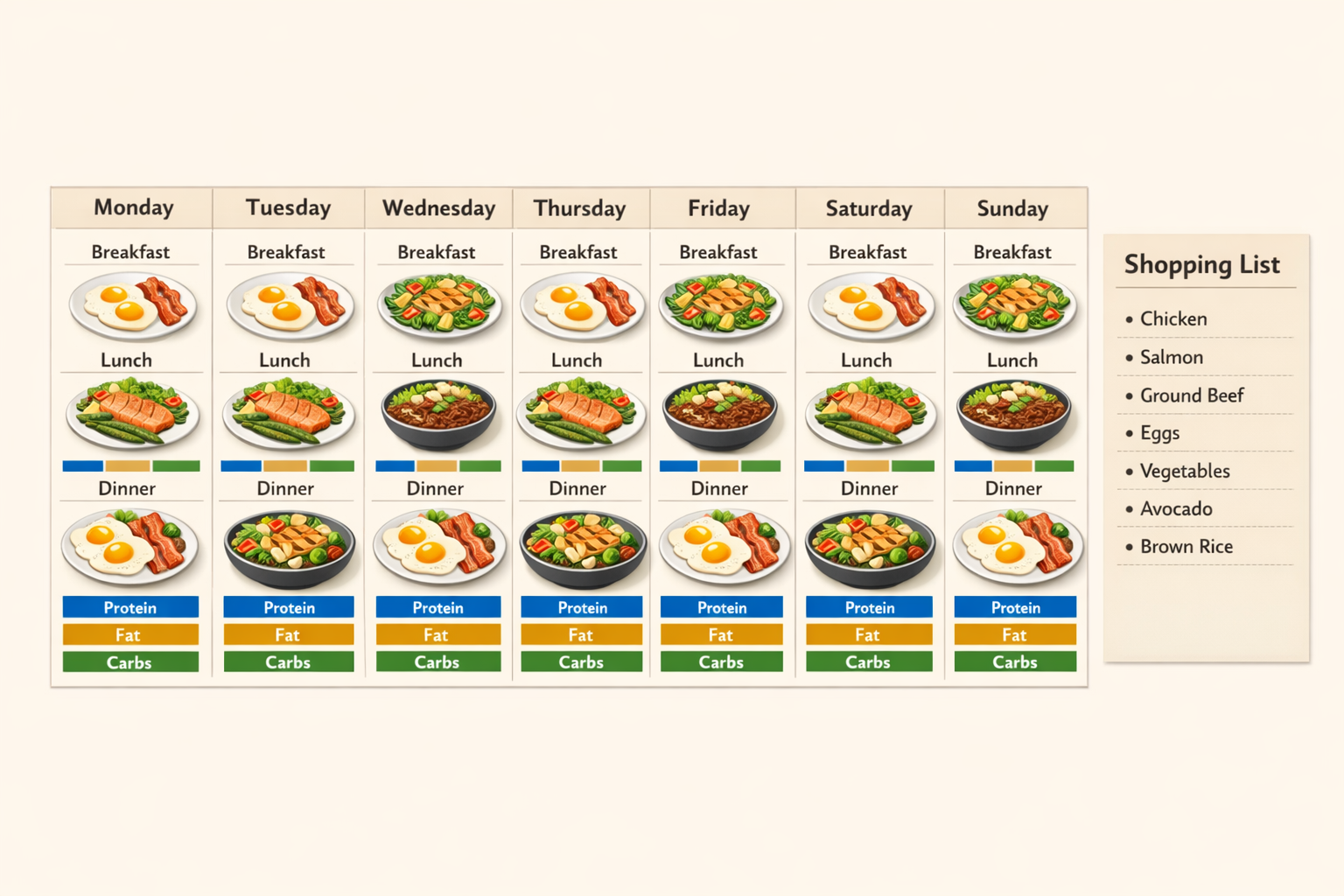 | Monday | Tuesday | Wednesday | Thursday | Friday | Saturday | Sunday |
|---|---|---|---|---|---|---|
| Breakfast | Breakfast | Breakfast | Breakfast | Breakfast | Breakfast | Breakfast |
| Lunch | Lunch | Lunch | Lunch | Lunch | Lunch | Lunch |
| Dinner | Dinner | Dinner | Dinner | Dinner | Dinner | Dinner |
| Protein | Protein | Protein | Protein | Protein | Protein | Protein |
| Fat | Fat | Fat | Fat | Fat | Fat | Fat |
| Carbs | Carbs | Carbs | Carbs | Carbs | Carbs | Carbs |

Shopping List

• Chicken
• Salmon
• Ground Beef
• Eggs
• Vegetables
• Avocado
• Brown Rice