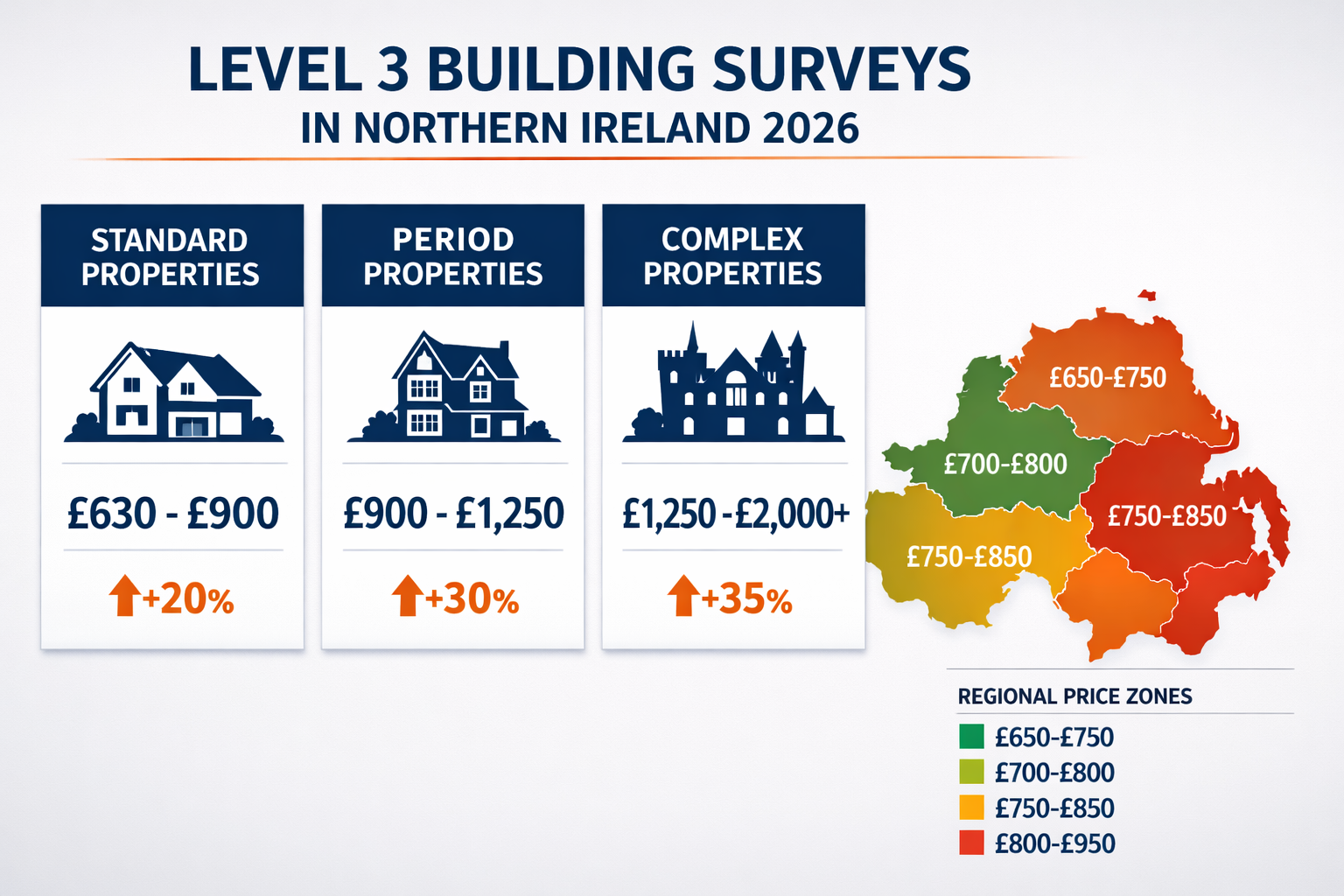 LEVEL 3 BUILDING SURVEYS
IN NORTHERN IRELAND 2026

STANDARD PROPERTIES

£630 - £900

+20%

PERIOD PROPERTIES

£900 - £1,250

+30%

COMPLEX PROPERTIES

£1,250 - £2,000+

+35%

£650-£750

£700-£800

£750-£850

£750-£850

REGIONAL PRICE ZONES

£650-£750

£700-£800

£750-£850

£800-£950