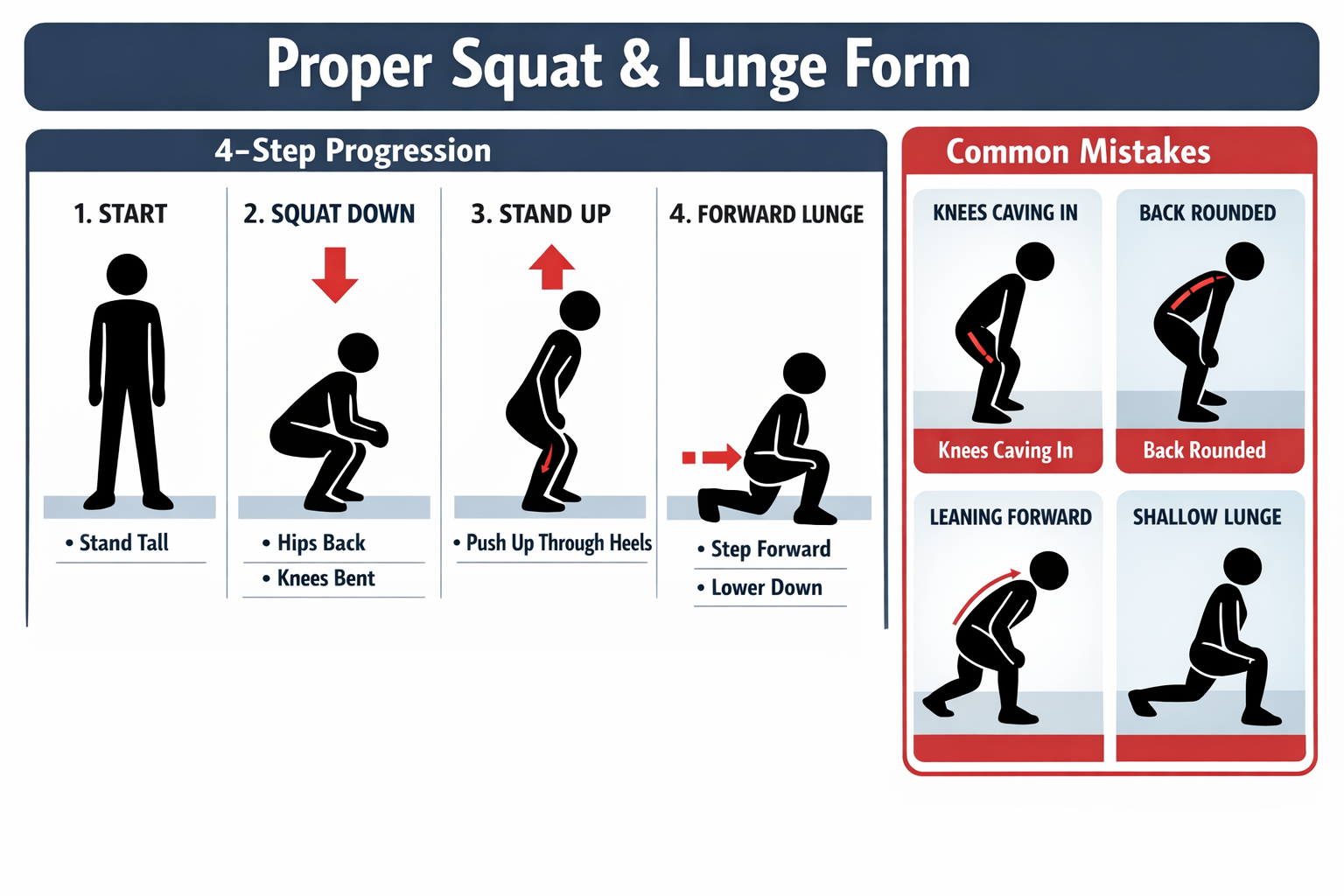 Proper Squat & Lunge Form

4-Step Progression

1. START
• Stand Tall

2. SQUAT DOWN
• Hips Back
• Knees Bent

3. STAND UP
• Push Up Through Heels

4. FORWARD LUNGE
• Step Forward
• Lower Down

Common Mistakes

KNEES CAVING IN
Knees Caving In

BACK ROUNDED
Back Rounded

LEANING FORWARD

SHALLOW LUNGE