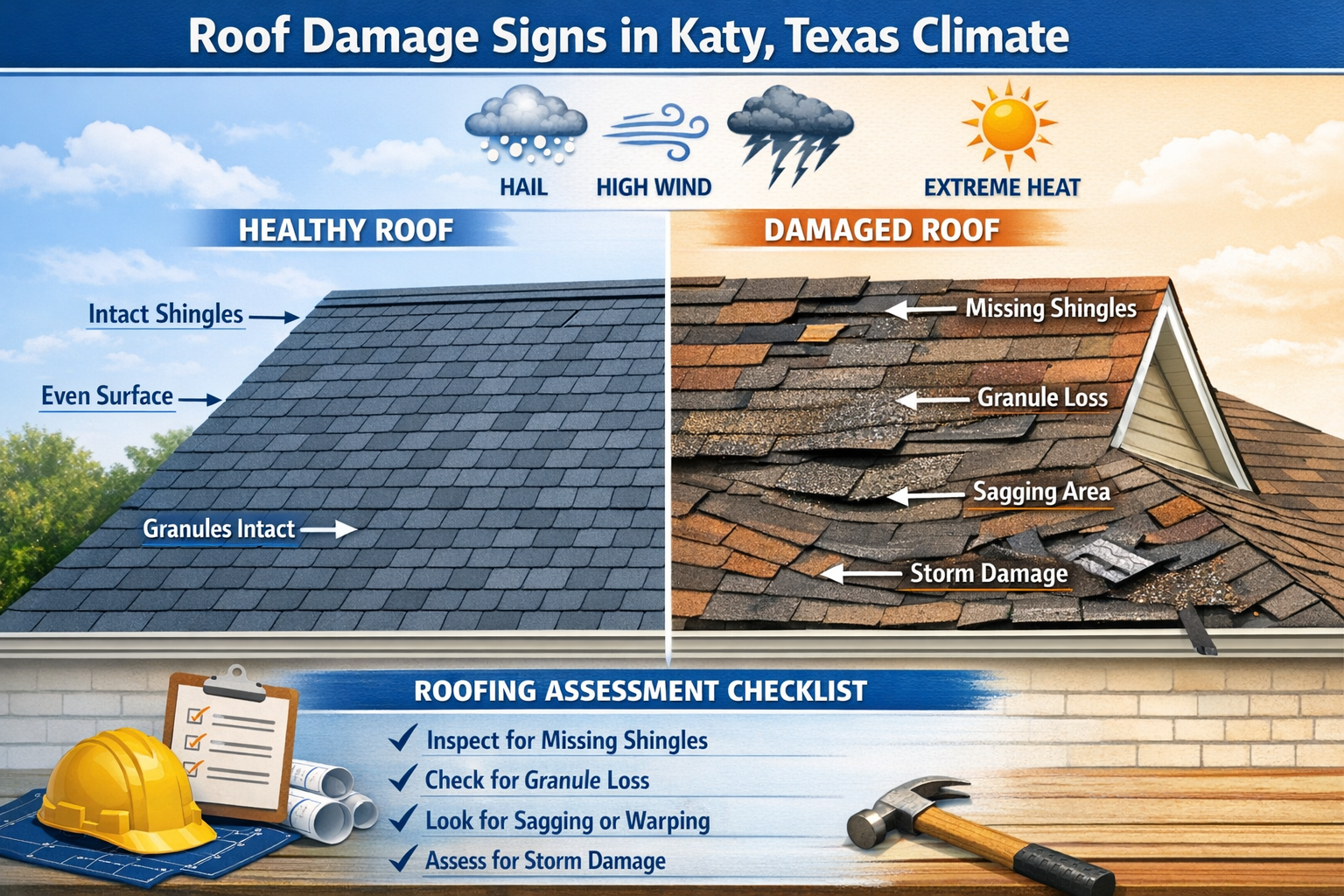 Roof Damage Signs in Katy, Texas Climate

HAIL

HIGH WIND

EXTREME HEAT

HEALTHY ROOF

Intact Shingles

Even Surface

Granules Intact

DAMAGED ROOF

Missing Shingles

Granule Loss

Sagging Area

Storm Damage

ROOFING ASSESSMENT CHECKLIST

✓ Inspect for Missing Shingles

✓ Check for Granule Loss

✓ Look for Sagging or Warping

✓ Assess for Storm Damage