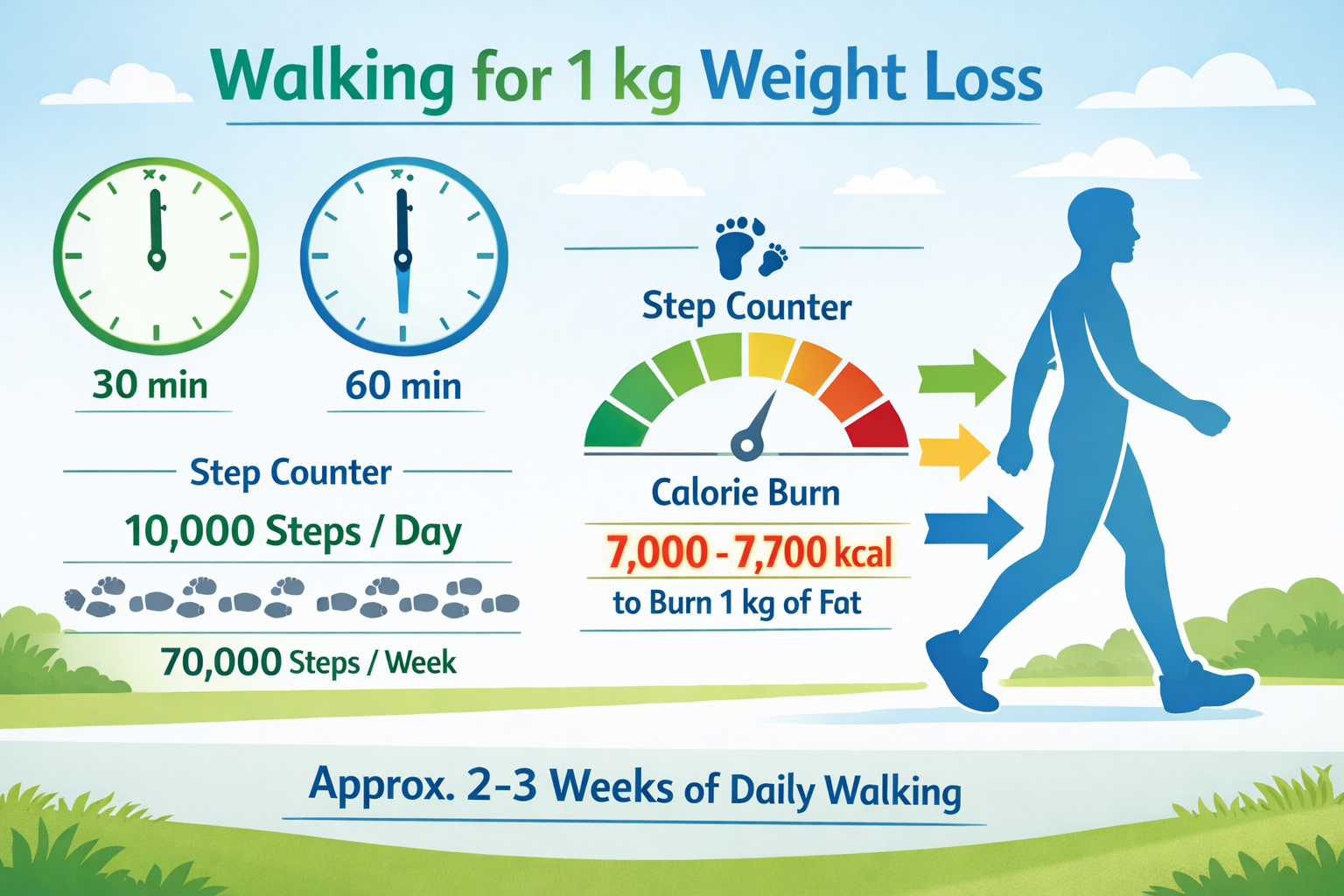 Walking for 1 kg Weight Loss

30 min

60 min

Step Counter

10,000 Steps / Day

70,000 Steps / Week

Step Counter

Calorie Burn

7,000 - 7,700 kcal

to Burn 1 kg of Fat

Approx. 2-3 Weeks of Daily Walking