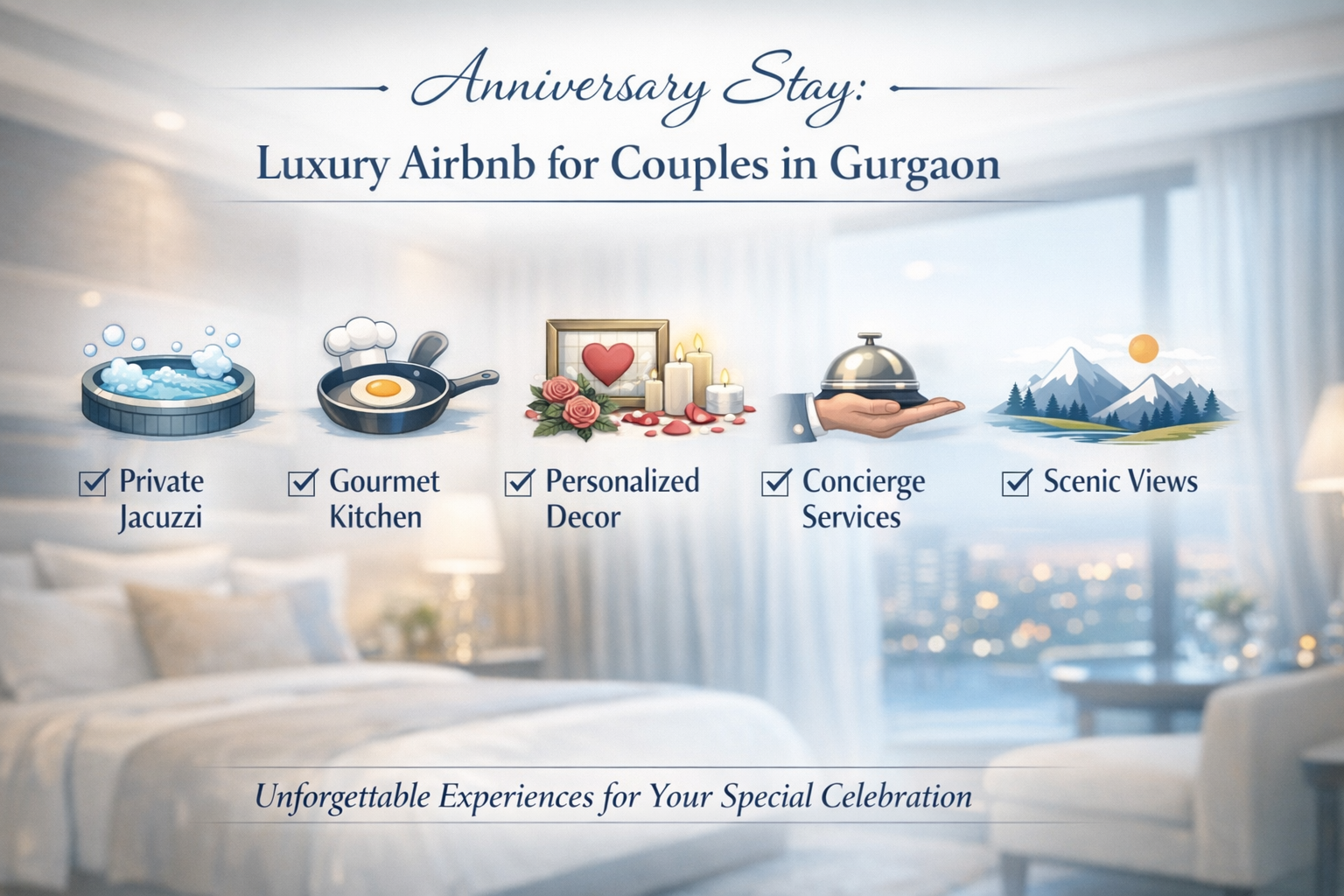 Anniversary Stay:
Luxury Airbnb for Couples in Gurgaon

☑ Private Jacuzzi

☑ Gourmet Kitchen

☑ Personalized Decor

☑ Concierge Services

☑ Scenic Views

Unforgettable Experiences for Your Special Celebration