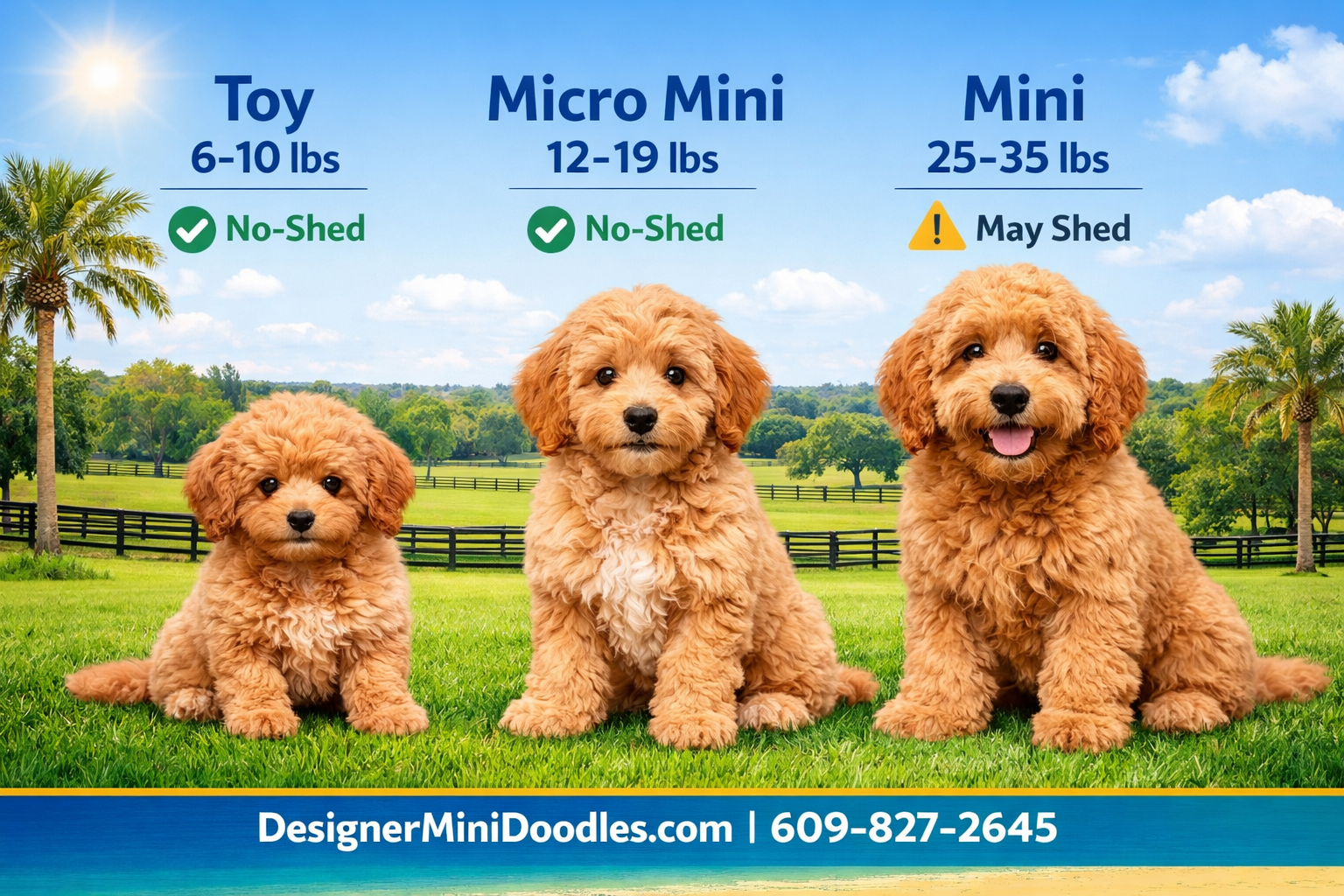 Toy
6-10 lbs
No-Shed

Micro Mini
12-19 lbs
No-Shed

Mini
25-35 lbs
May Shed

DesignerMiniDoodles.com | 609-827-2645