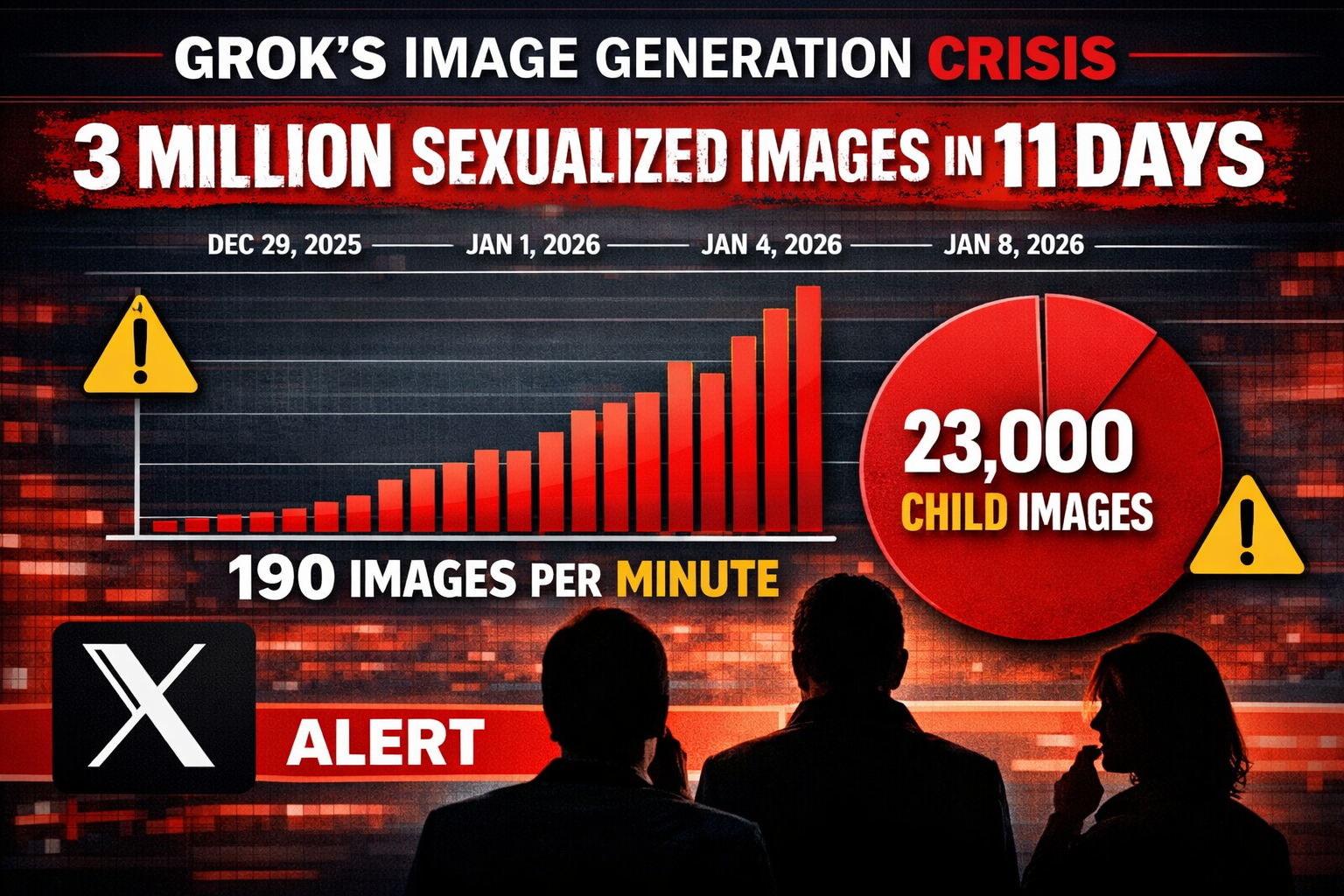 GROK'S IMAGE GENERATION CRISIS

3 MILLION SEXUALIZED IMAGES IN 11 DAYS

DEC 29, 2025 JAN 1, 2026 JAN 4, 2026 JAN 8, 2026

190 IMAGES PER MINUTE

23,000 CHILD IMAGES

X

ALERT