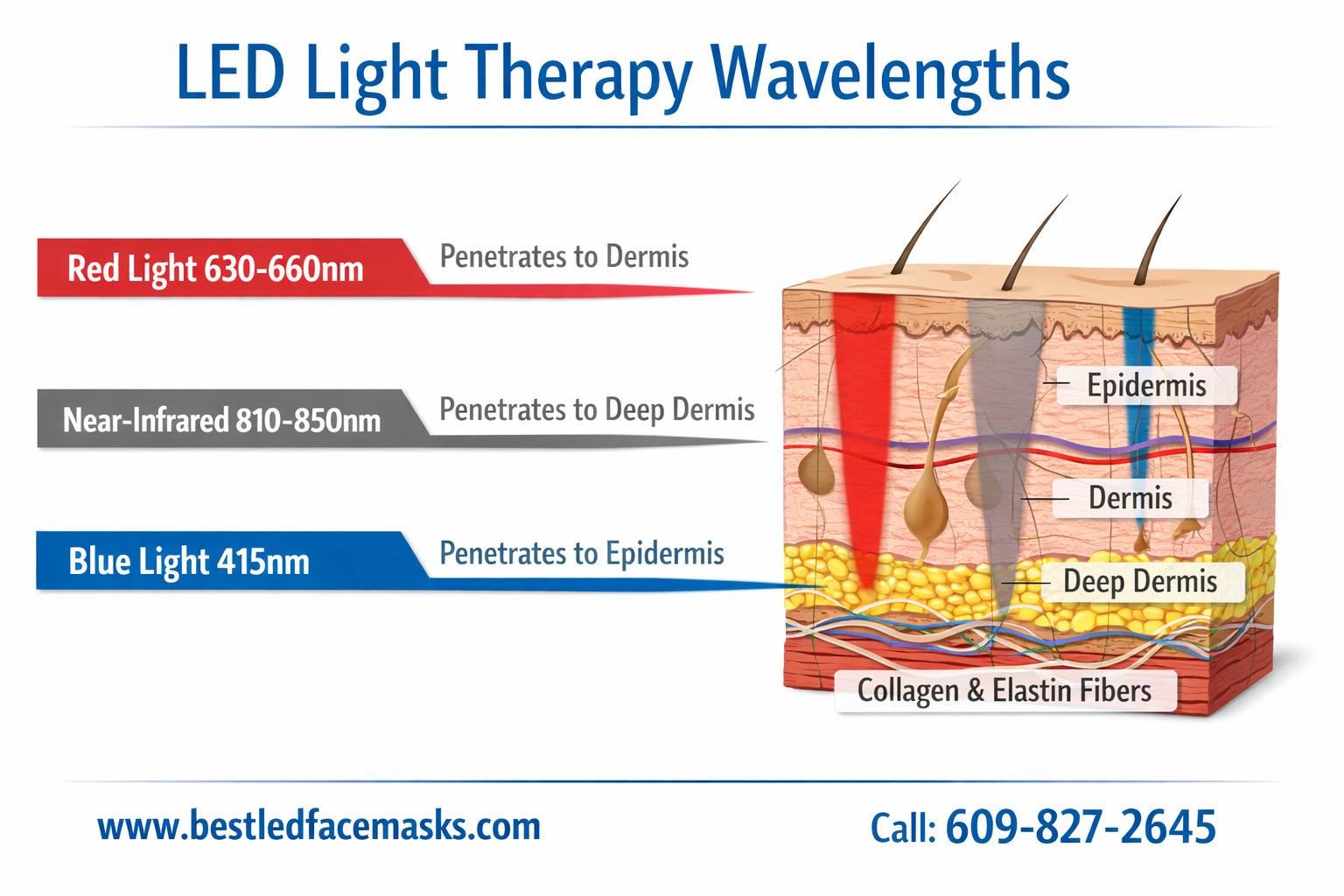 LED Light Therapy Wavelengths

Red Light 630-660nm

Penetrates to Dermis

Near-Infrared 810-850nm

Penetrates to Deep Dermis

Blue Light 415nm

Penetrates to Epidermis

Epidermis

Dermis

Deep Dermis

Collagen & Elastin Fibers

www.bestledfacemasks.com

Call: 609-827-2645