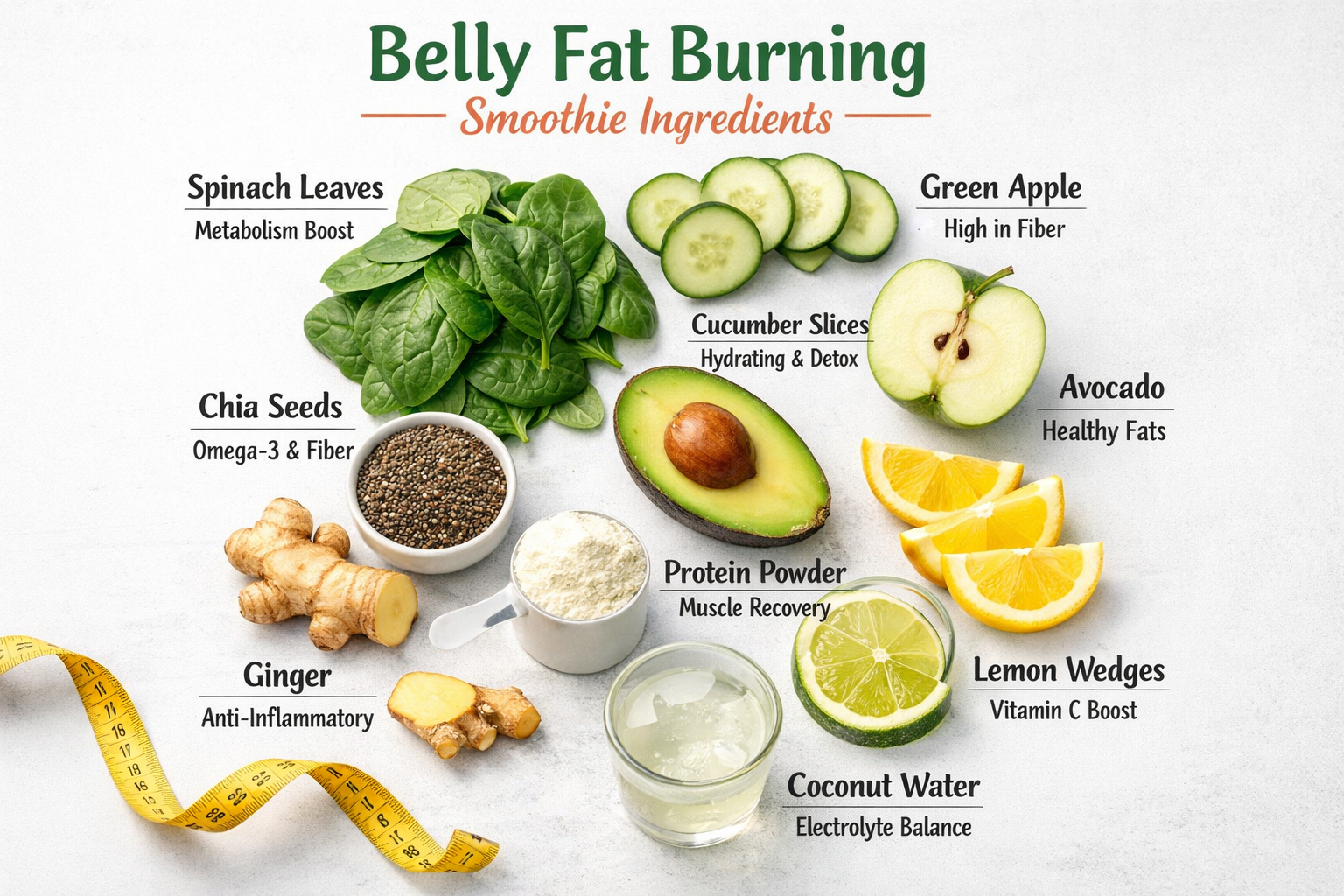 Belly Fat Burning

Smoothie Ingredients

Spinach Leaves
Metabolism Boost

Green Apple
High in Fiber

Cucumber Slices
Hydrating & Detox

Chia Seeds
Omega-3 & Fiber

Avocado
Healthy Fats

Protein Powder
Muscle Recovery

Ginger
Anti-Inflammatory

Lemon Wedges
Vitamin C Boost

Coconut Water
Electrolyte Balance