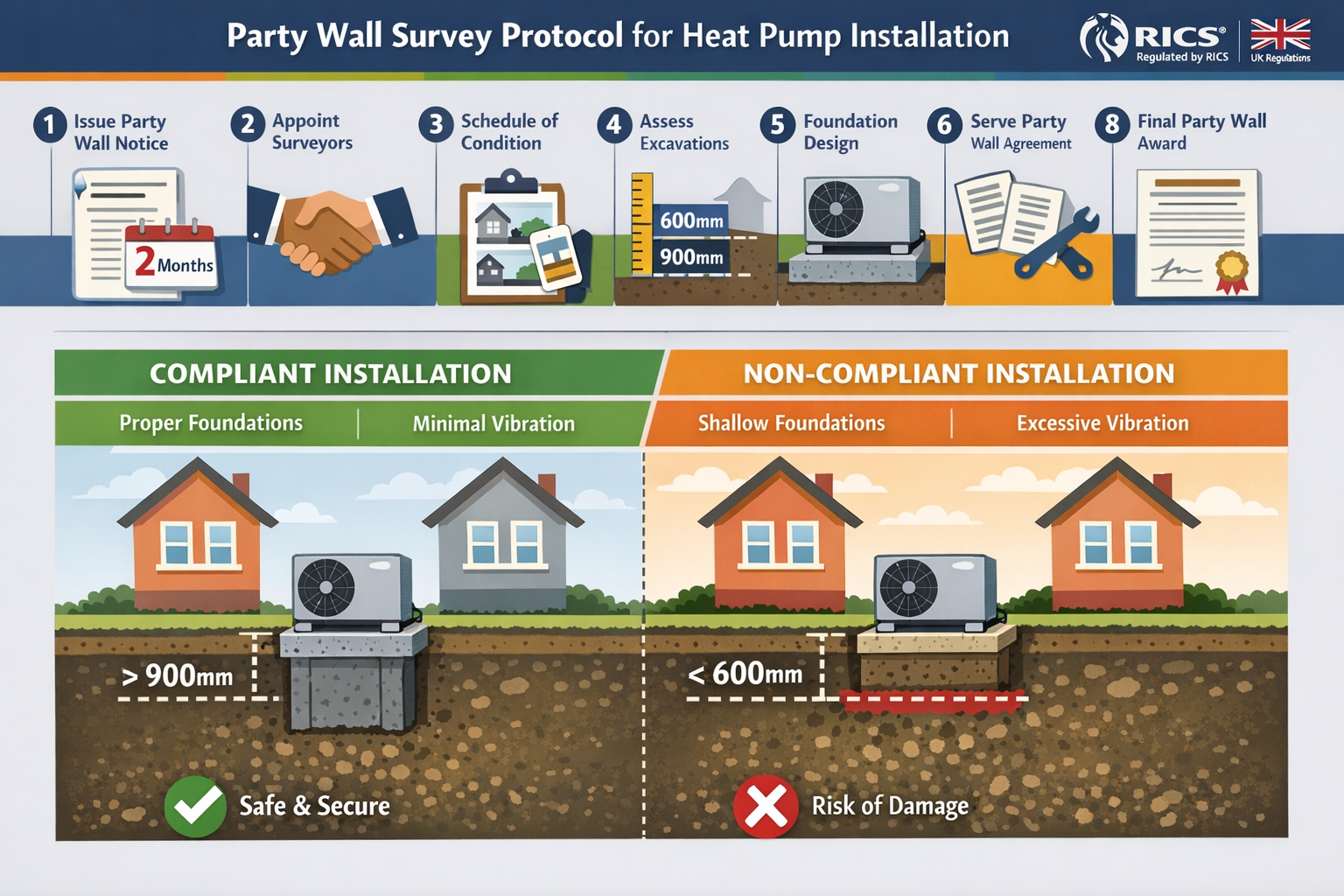 Party Wall Survey Protocol for Heat Pump Installation

RICS® Regulated by RICS

UK Regulations

1 Issue Party Wall Notice

2 Months

2 Appoint Surveyors

3 Schedule of Condition

4 Assess Excavations

600mm

900mm

5 Foundation Design

6 Serve Party Wall Agreement

8 Final Party Wall Award

COMPLIANT INSTALLATION

Proper Foundations | Minimal Vibration

> 900mm

Safe & Secure

NON-COMPLIANT INSTALLATION

Shallow Foundations | Excessive Vibration

< 600mm

Risk of Damage