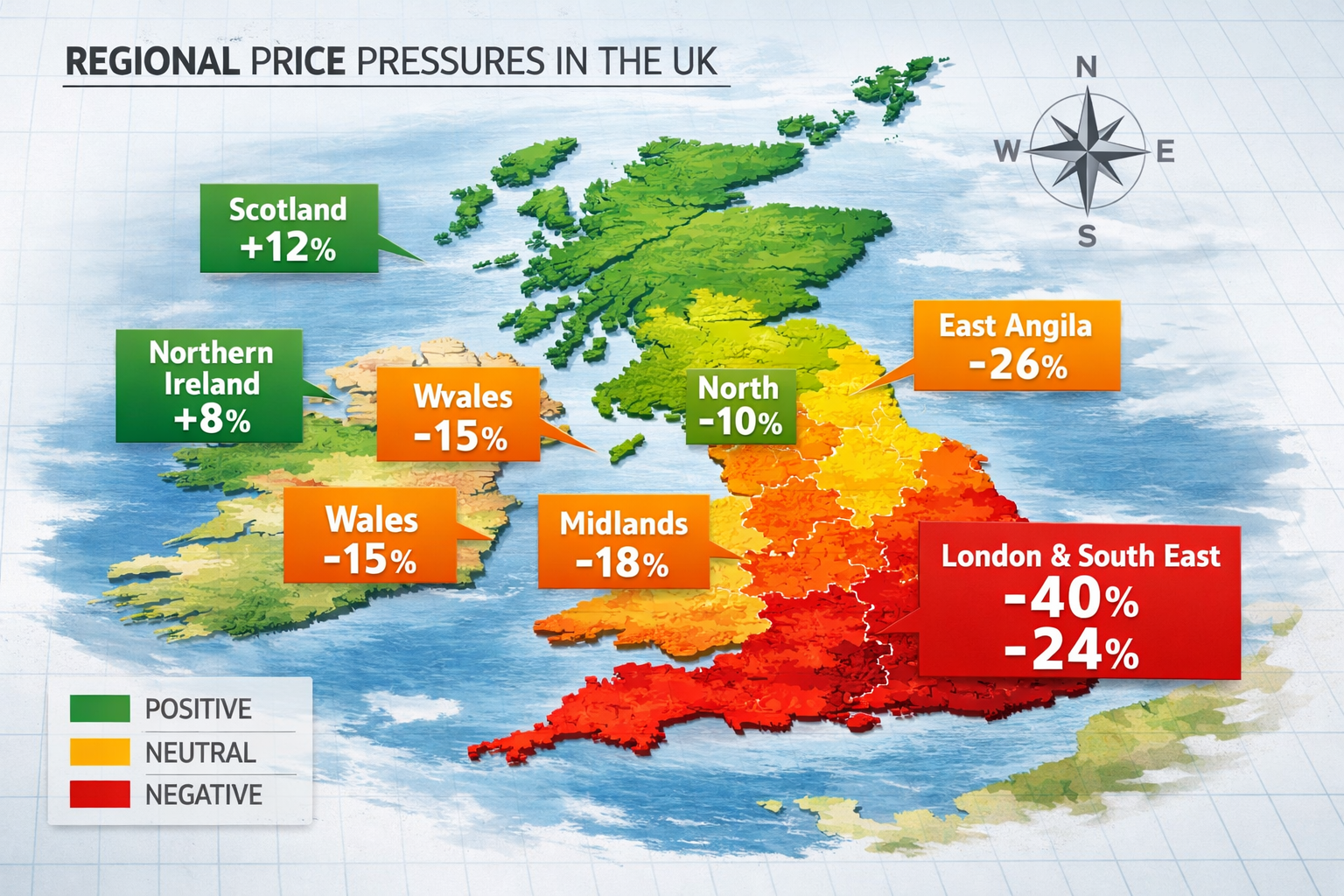 REGIONAL PRICE PRESSURES IN THE UK

N
W
E
S

Scotland
+12%

Northern Ireland
+8%

Wvales
-15%

North
-10%

East Angila
-26%

Wales
-15%

Midlands
-18%

London & South East
-40%
-24%

POSITIVE
NEUTRAL
NEGATIVE