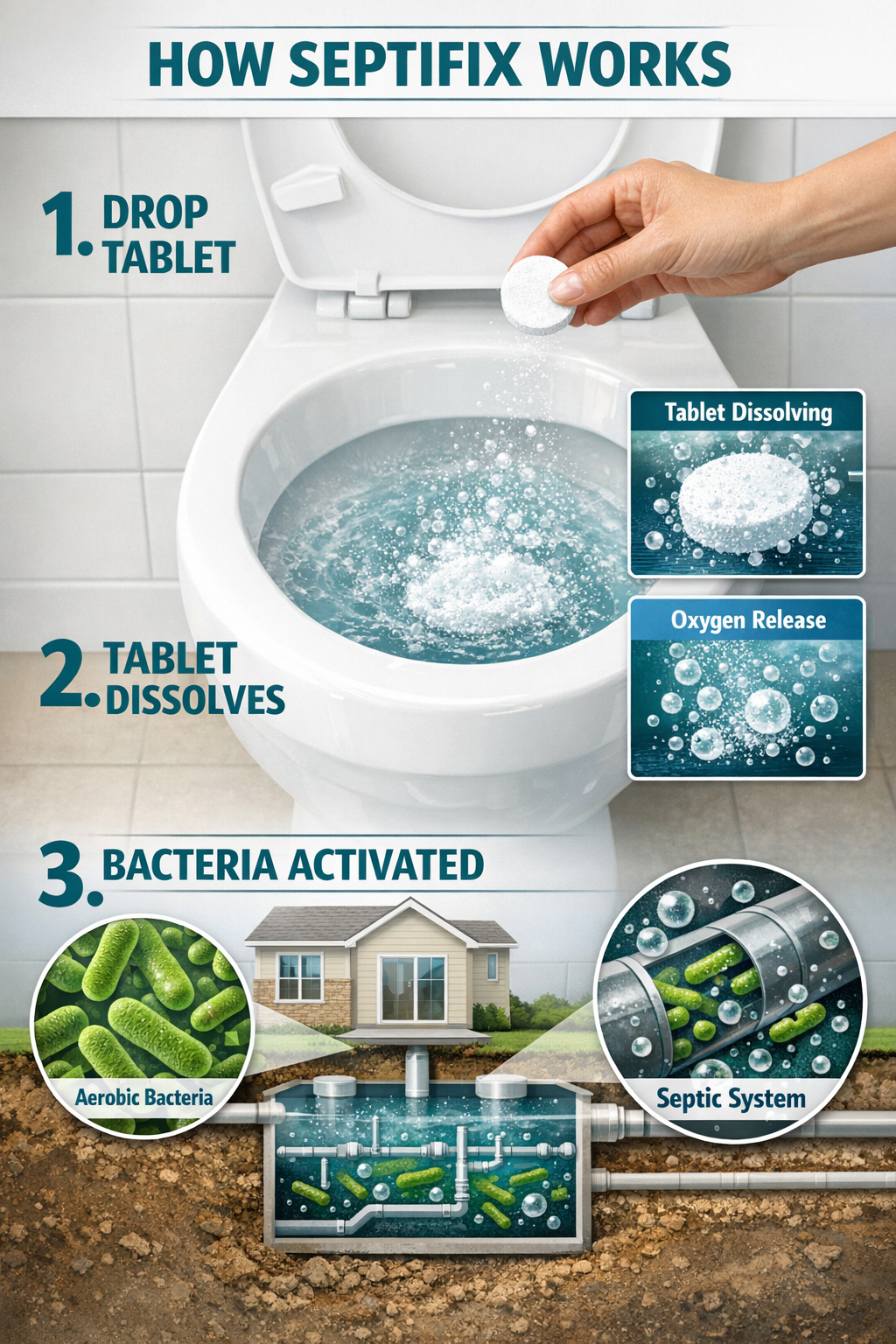 HOW SEPTIFIX WORKS

1. DROP TABLET

Tablet Dissolving

Oxygen Release

2. TABLET DISSOLVES

3. BACTERIA ACTIVATED

Aerobic Bacteria

Septic System