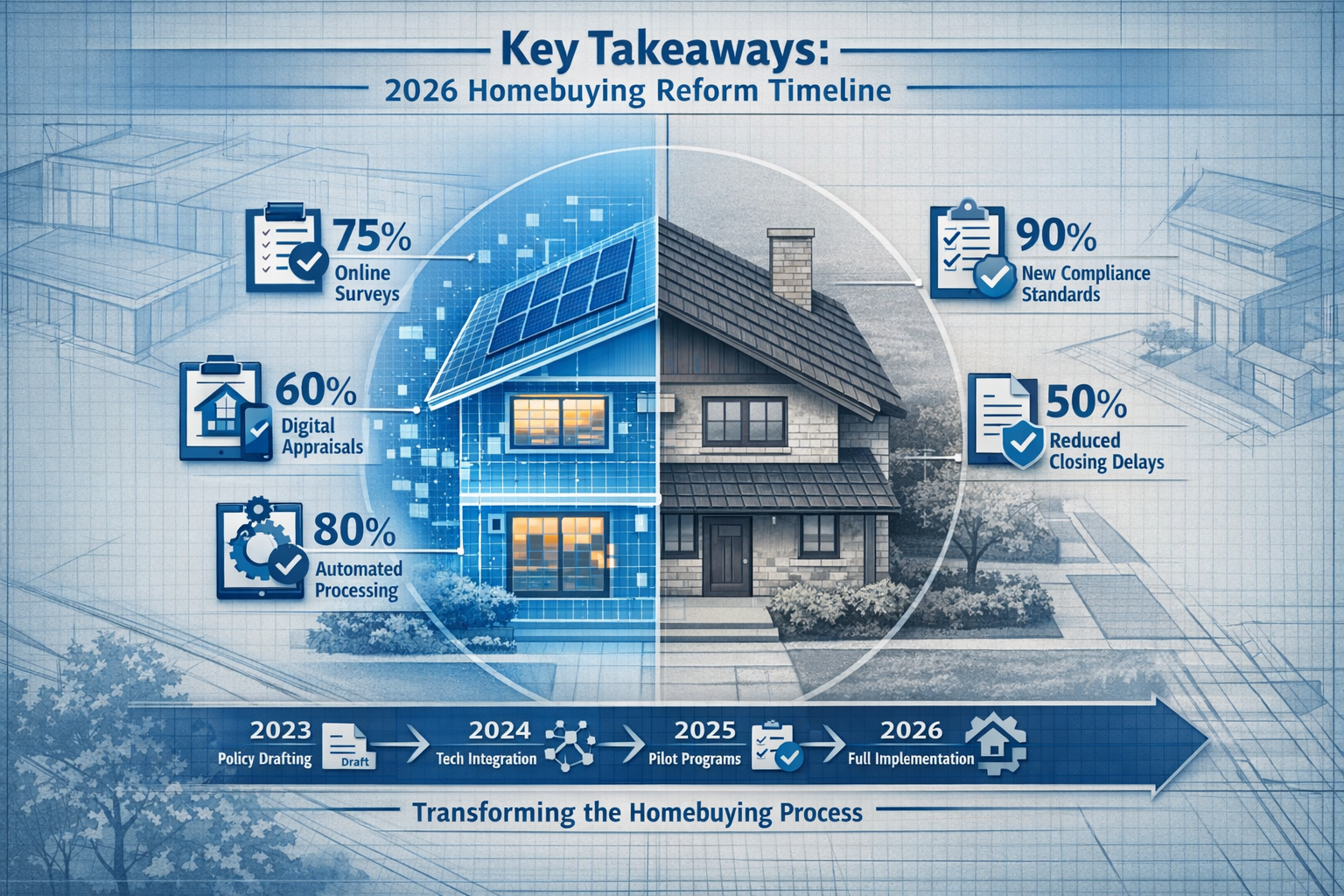 Key Takeaways:
2026 Homebuying Reform Timeline

75%
Online Surveys

60%
Digital Appraisals

80%
Automated Processing

90%
New Compliance Standards

50%
Reduced Closing Delays

2023
Policy Drafting
Draft

2024
Tech Integration

2025
Pilot Programs

2026
Full Implementation

Transforming the Homebuying Process