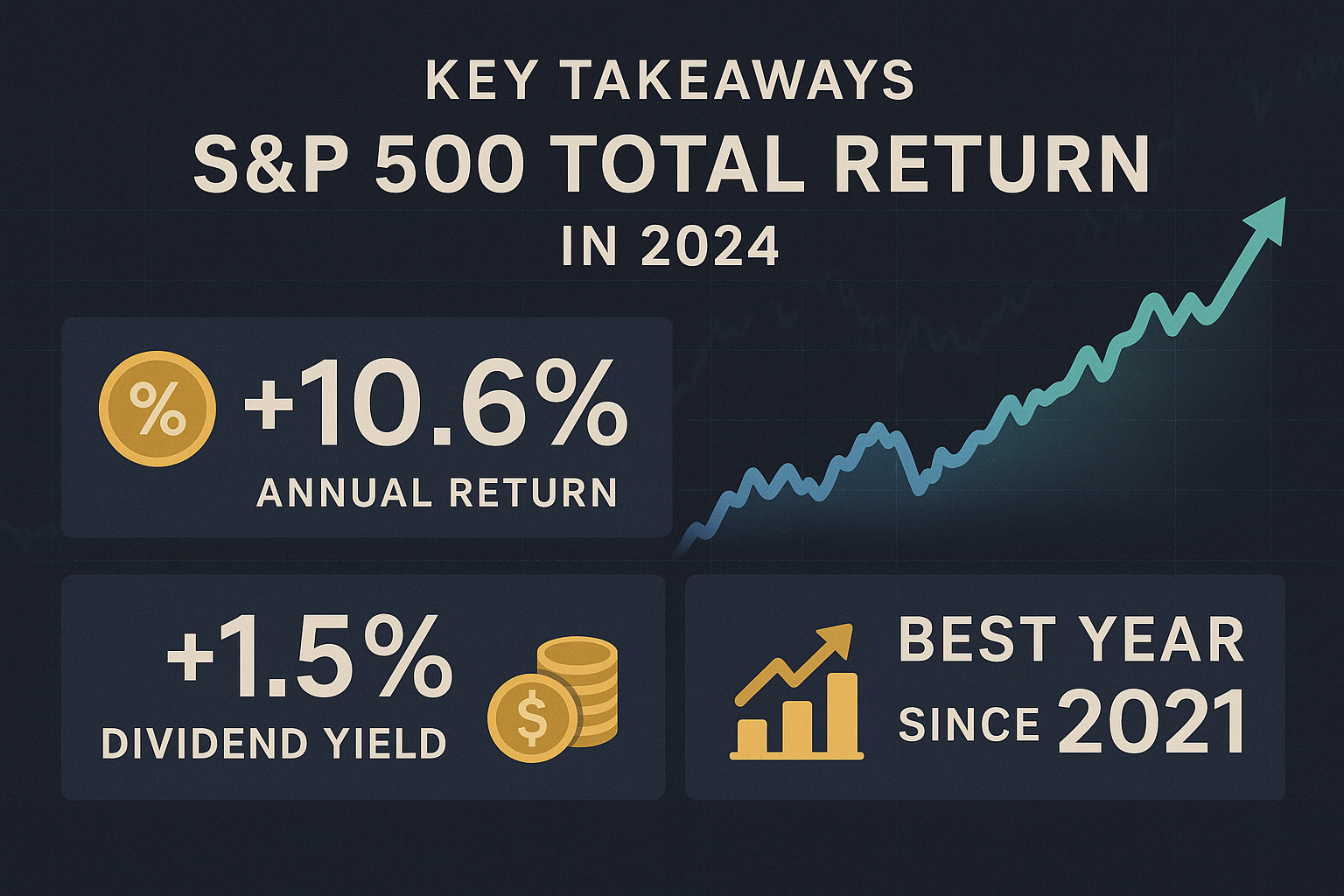 KEY TAKEAWAYS
S&P 500 TOTAL RETURN
IN 2024

%
+10.6%
ANNUAL RETURN

+1.5%
DIVIDEND YIELD

$

BEST YEAR
SINCE 2021