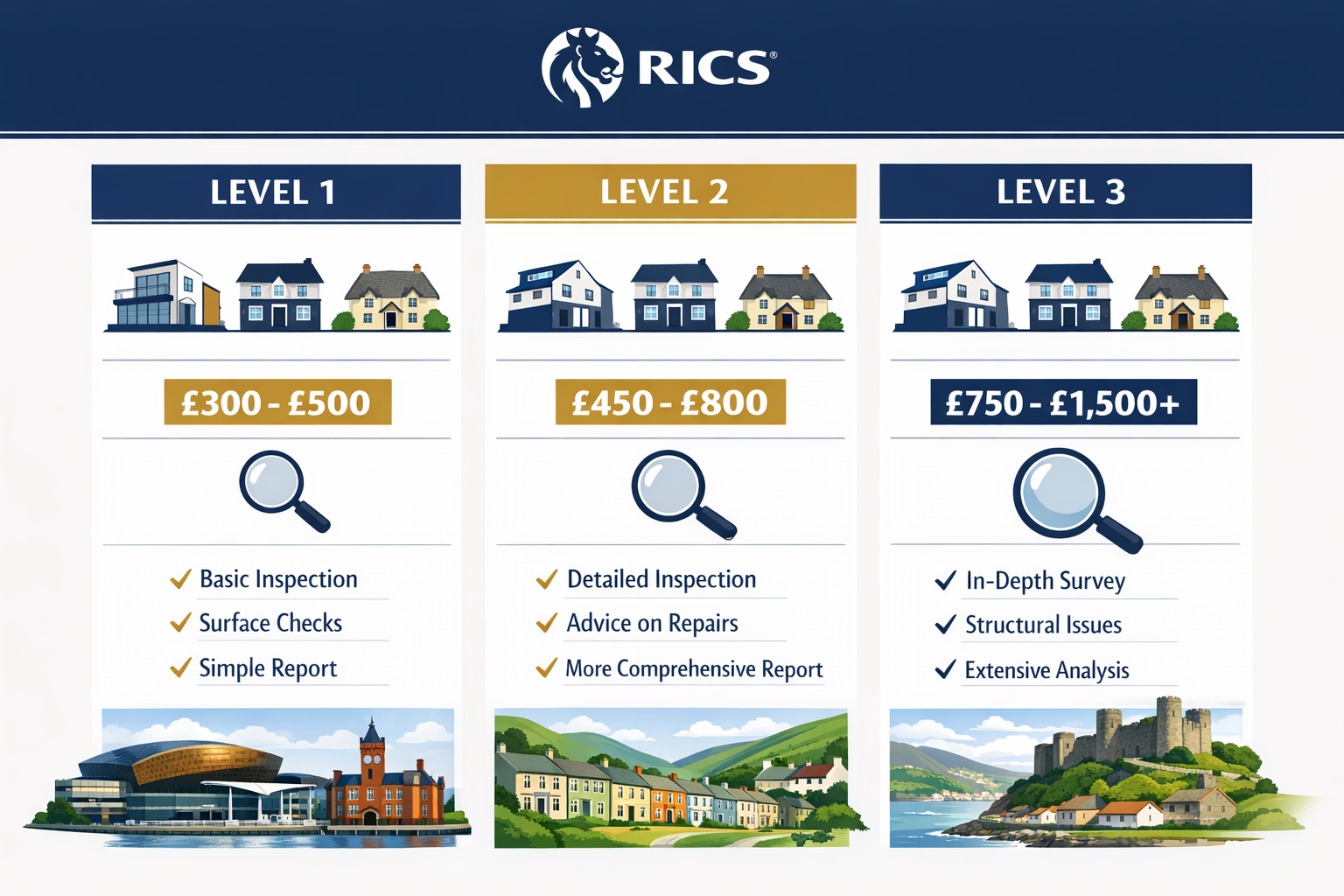 RICS®

LEVEL 1

£300 - £500

✓ Basic Inspection
✓ Surface Checks
✓ Simple Report

LEVEL 2

£450 - £800

✓ Detailed Inspection
✓ Advice on Repairs
✓ More Comprehensive Report

LEVEL 3

£750 - £1,500+

✓ In-Depth Survey
✓ Structural Issues
✓ Extensive Analysis