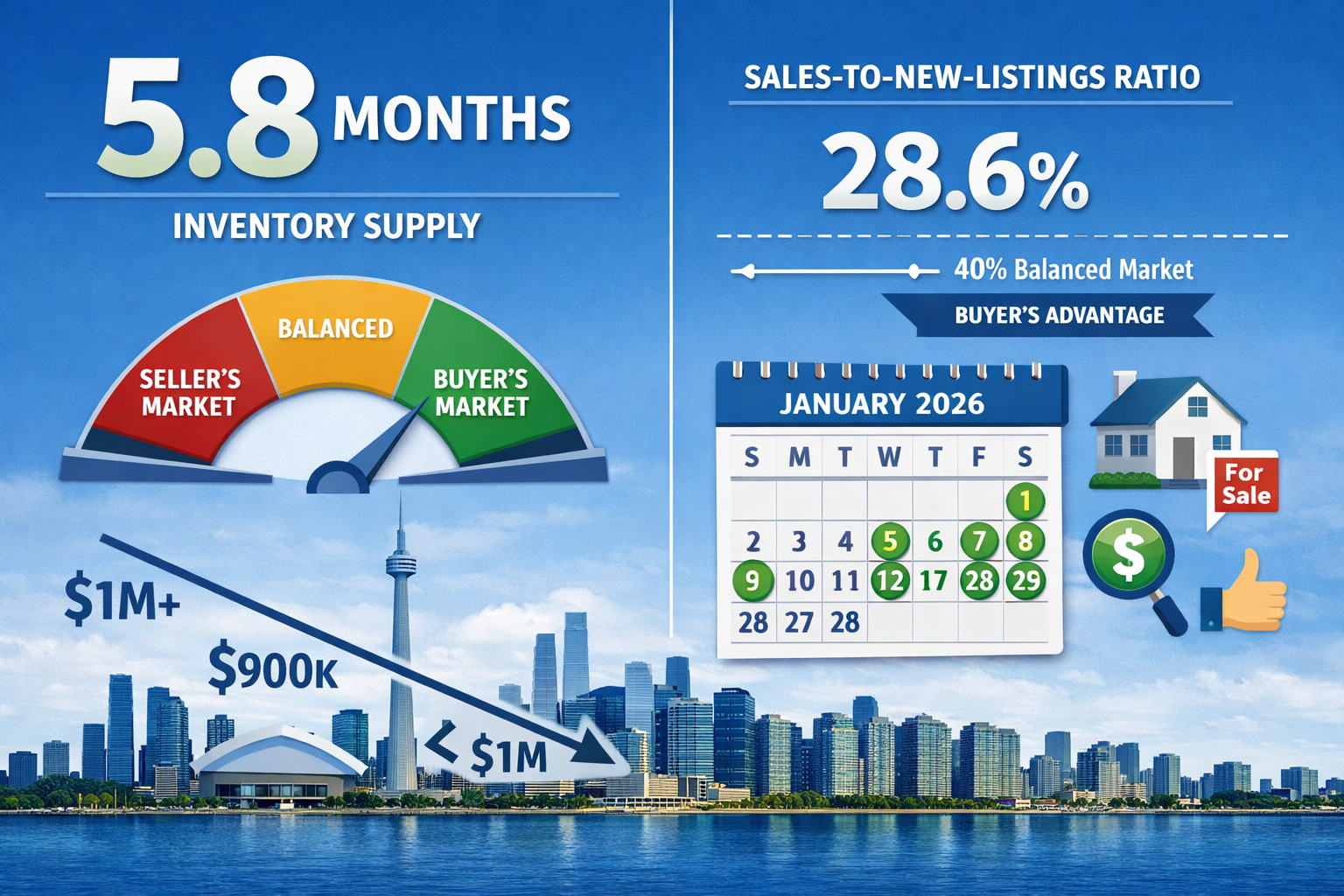 5.8 MONTHS

INVENTORY SUPPLY

SELLER'S MARKET

BALANCED

BUYER'S MARKET

$1M+

$900K

< $1M

SALES-TO-NEW-LISTINGS RATIO

28.6%

40% Balanced Market

BUYER'S ADVANTAGE

JANUARY 2026

| S | M | T | W | T | F | S |
|---|---|---|---|---|---|---|
| | | | | | | 1 |
| 2 | 3 | 4 | 5 | 6 | 7 | 8 |
| 9 | 10 | 11 | 12 | 17 | 28 | 29 |
| 28 | 27 | 28 | | | | |

For Sale

$