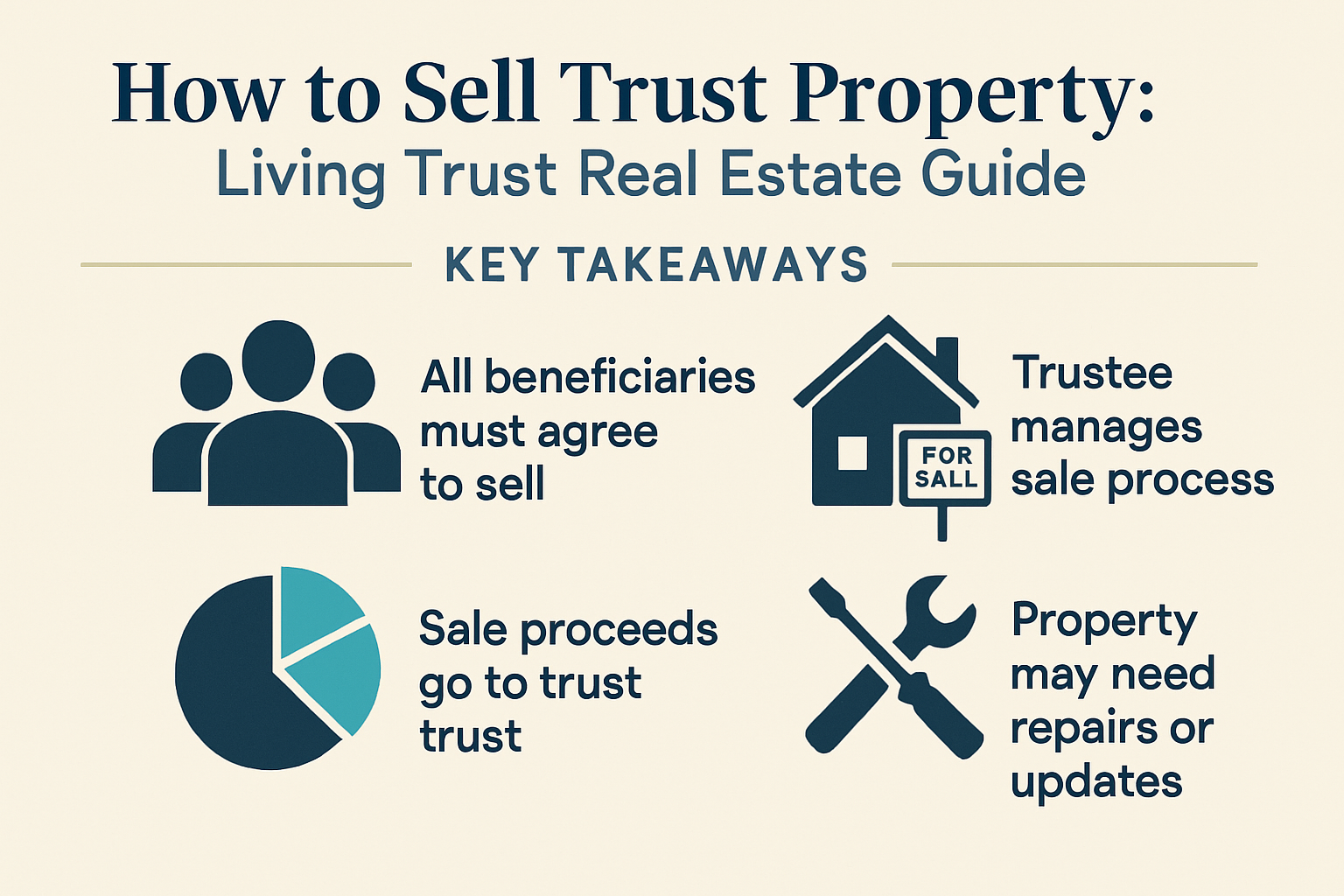 How to Sell Trust Property:
Living Trust Real Estate Guide

KEY TAKEAWAYS

All beneficiaries must agree to sell

FOR SALL

Trustee manages sale process

Sale proceeds go to trust trust

Property may need repairs or updates