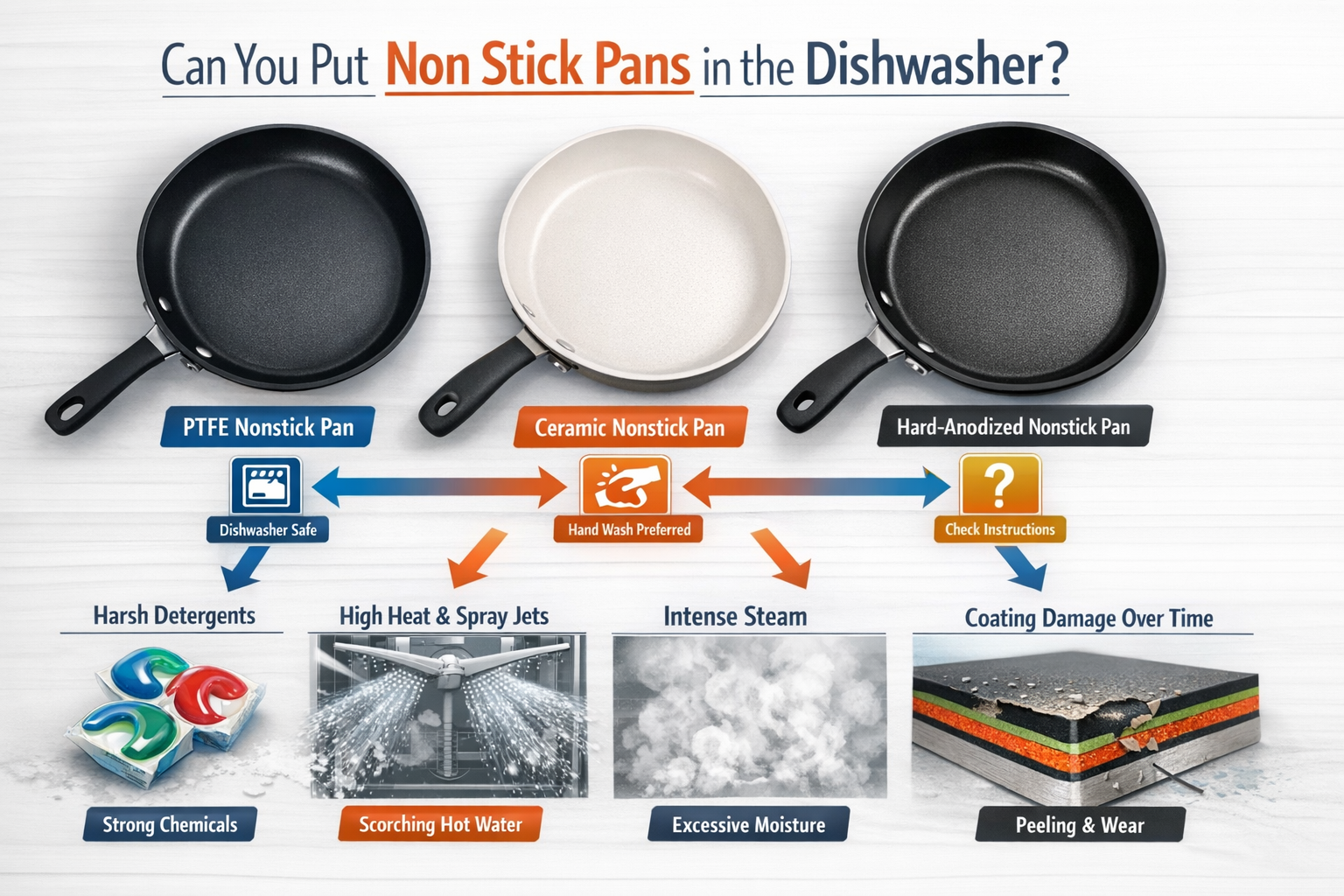 Can You Put Non Stick Pans in the Dishwasher?

PTFE Nonstick Pan

Ceramic Nonstick Pan

Hard-Anodized Nonstick Pan

Dishwasher Safe

Hand Wash Preferred

?

Check Instructions

Harsh Detergents

High Heat & Spray Jets

Intense Steam

Coating Damage Over Time

Strong Chemicals

Scorching Hot Water

Excessive Moisture

Peeling & Wear