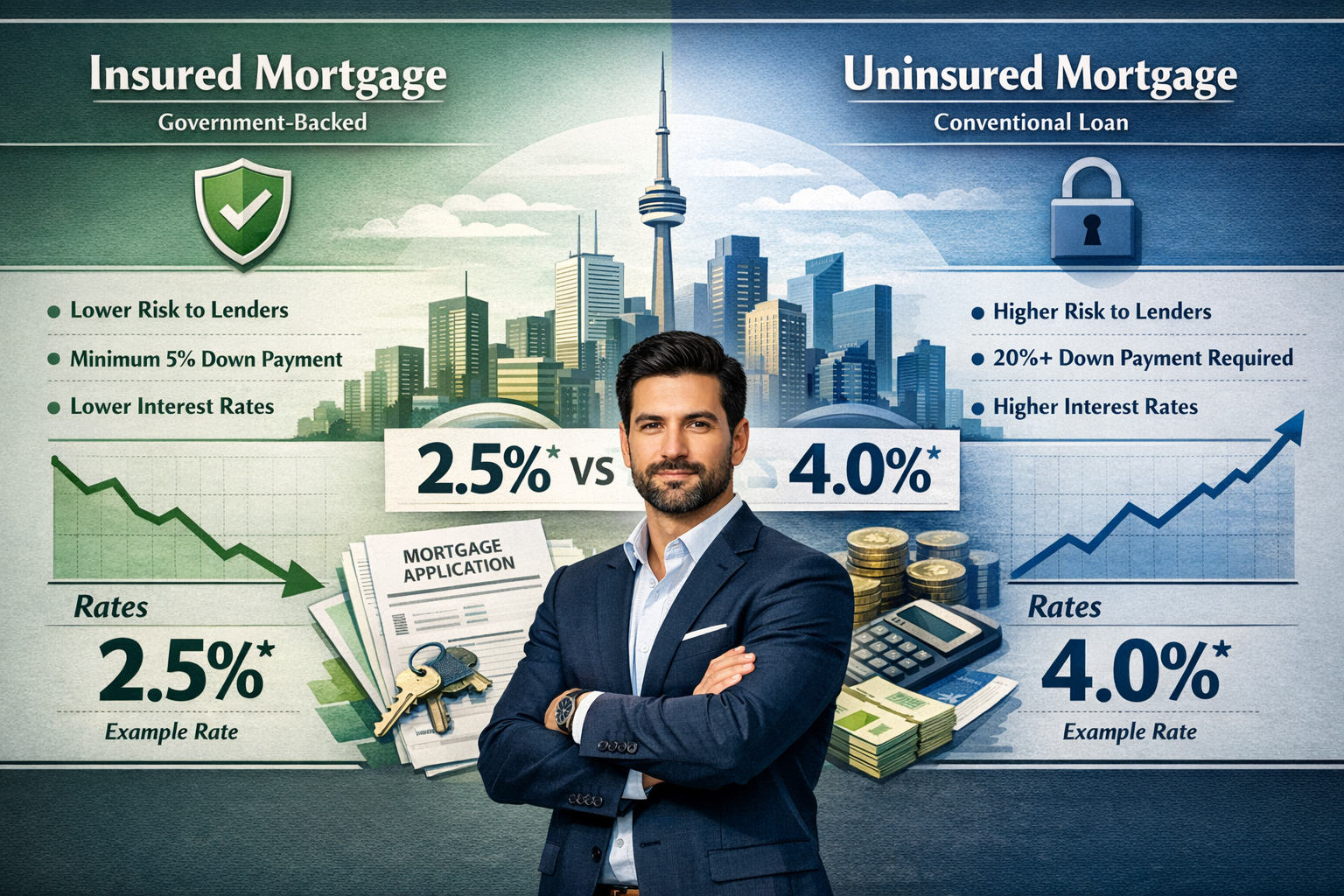 Insured Mortgage
Government-Backed

• Lower Risk to Lenders
• Minimum 5% Down Payment
• Lower Interest Rates

Rates
2.5%*
Example Rate

Uninsured Mortgage
Conventional Loan

• Higher Risk to Lenders
• 20%+ Down Payment Required
• Higher Interest Rates

Rates
4.0%*
Example Rate

2.5%* VS 4.0%*

MORTGAGE APPLICATION