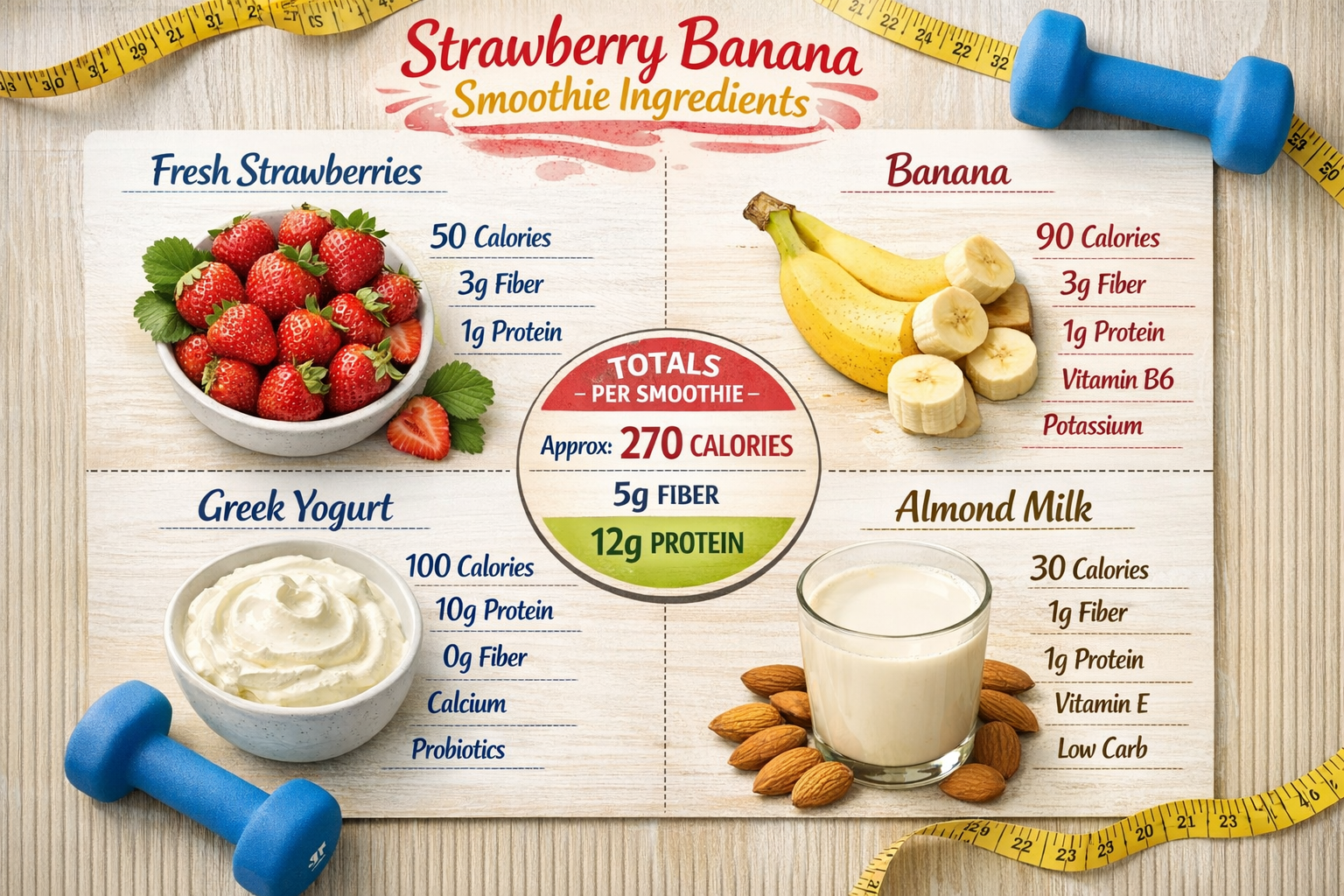 Strawberry Banana
Smoothie Ingredients

Fresh Strawberries
50 Calories
3g Fiber
1g Protein

Banana
90 Calories
3g Fiber
1g Protein
Vitamin B6
Potassium

TOTALS
– PER SMOOTHIE –
Approx: 270 CALORIES
5g FIBER
12g PROTEIN

Greek Yogurt
100 Calories
10g Protein
0g Fiber
Calcium
Probiotics

Almond Milk
30 Calories
1g Fiber
1g Protein
Vitamin E
Low Carb