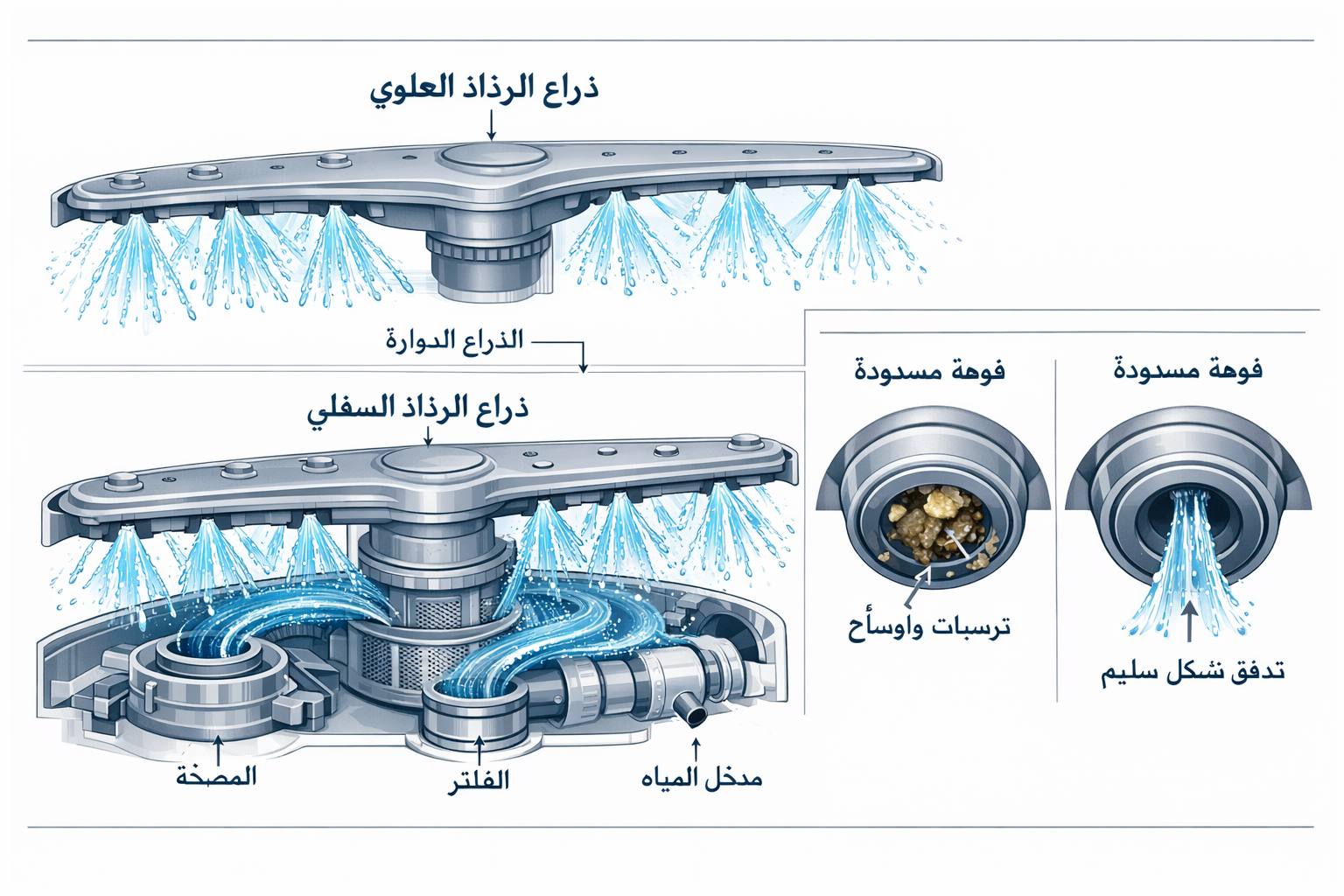 ذراع الرذاذ العلوي

الذراع الدوارة

ذراع الرذاذ السفلي

المضخة

الفلتر

مدخل المياه

فوهة مسدودة

ترسبات واوسأح

فوهة مسدودة

تدفق شكل سليم