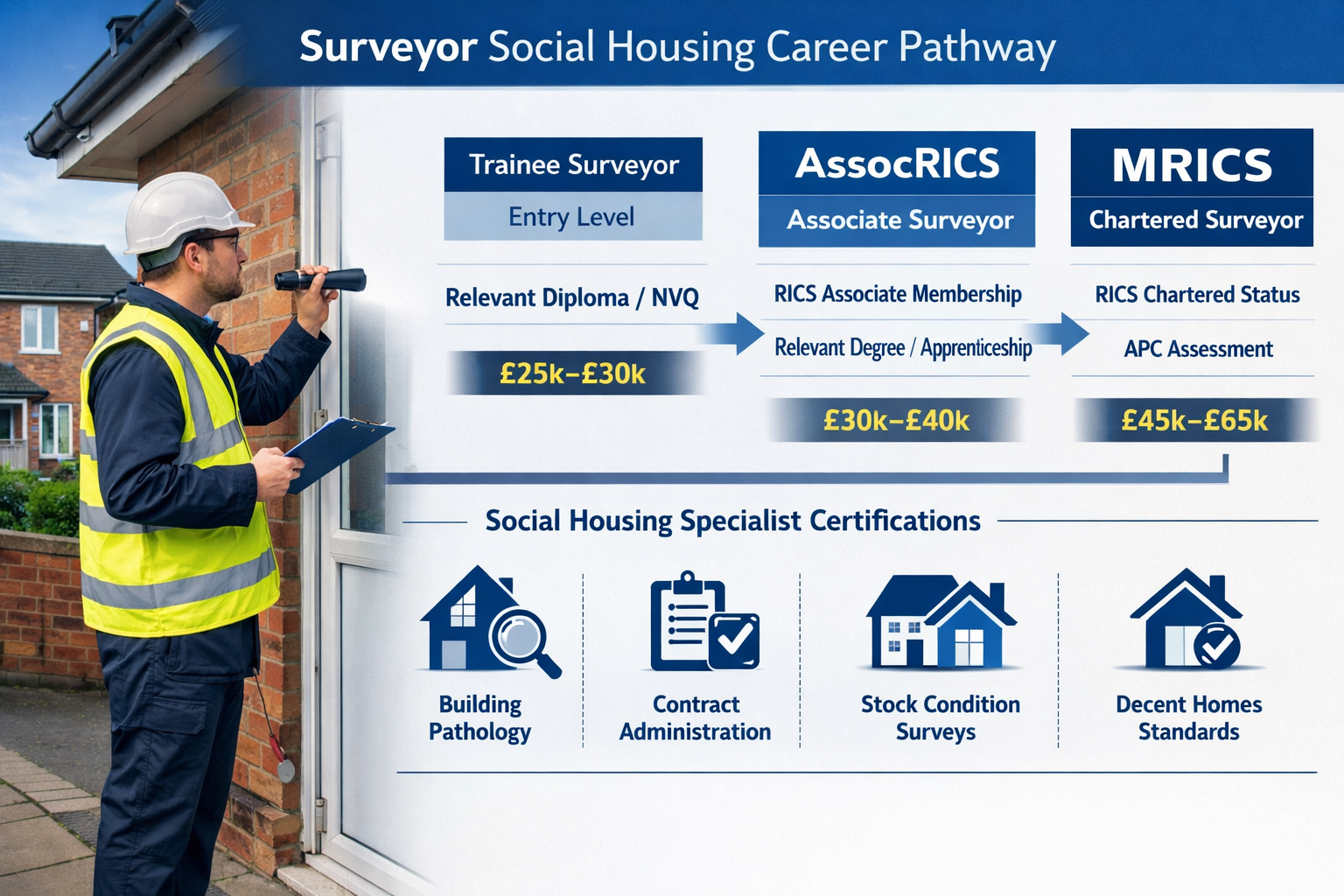 Surveyor Social Housing Career Pathway

Trainee Surveyor
Entry Level

Relevant Diploma / NVQ

£25k–£30k

AssocRICS
Associate Surveyor

RICS Associate Membership

Relevant Degree / Apprenticeship

£30k–£40k

MRICS
Chartered Surveyor

RICS Chartered Status

APC Assessment

£45k–£65k

Social Housing Specialist Certifications

Building Pathology

Contract Administration

Stock Condition Surveys

Decent Homes Standards