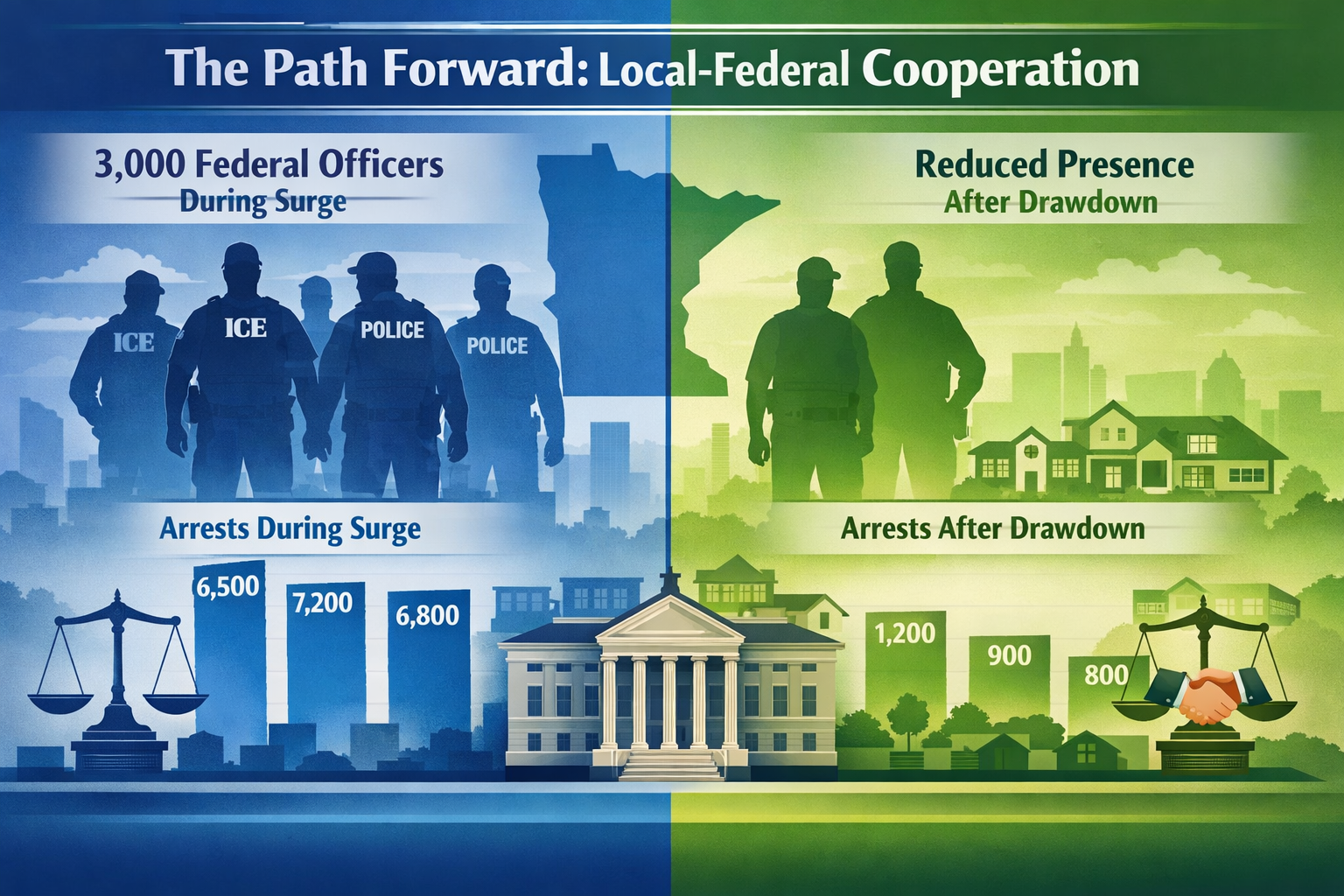 The Path Forward: Local-Federal Cooperation

3,000 Federal Officers
During Surge

ICE
ICE
POLICE
POLICE

Arrests During Surge

6,500
7,200
6,800

Reduced Presence
After Drawdown

Arrests After Drawdown

1,200
900
800