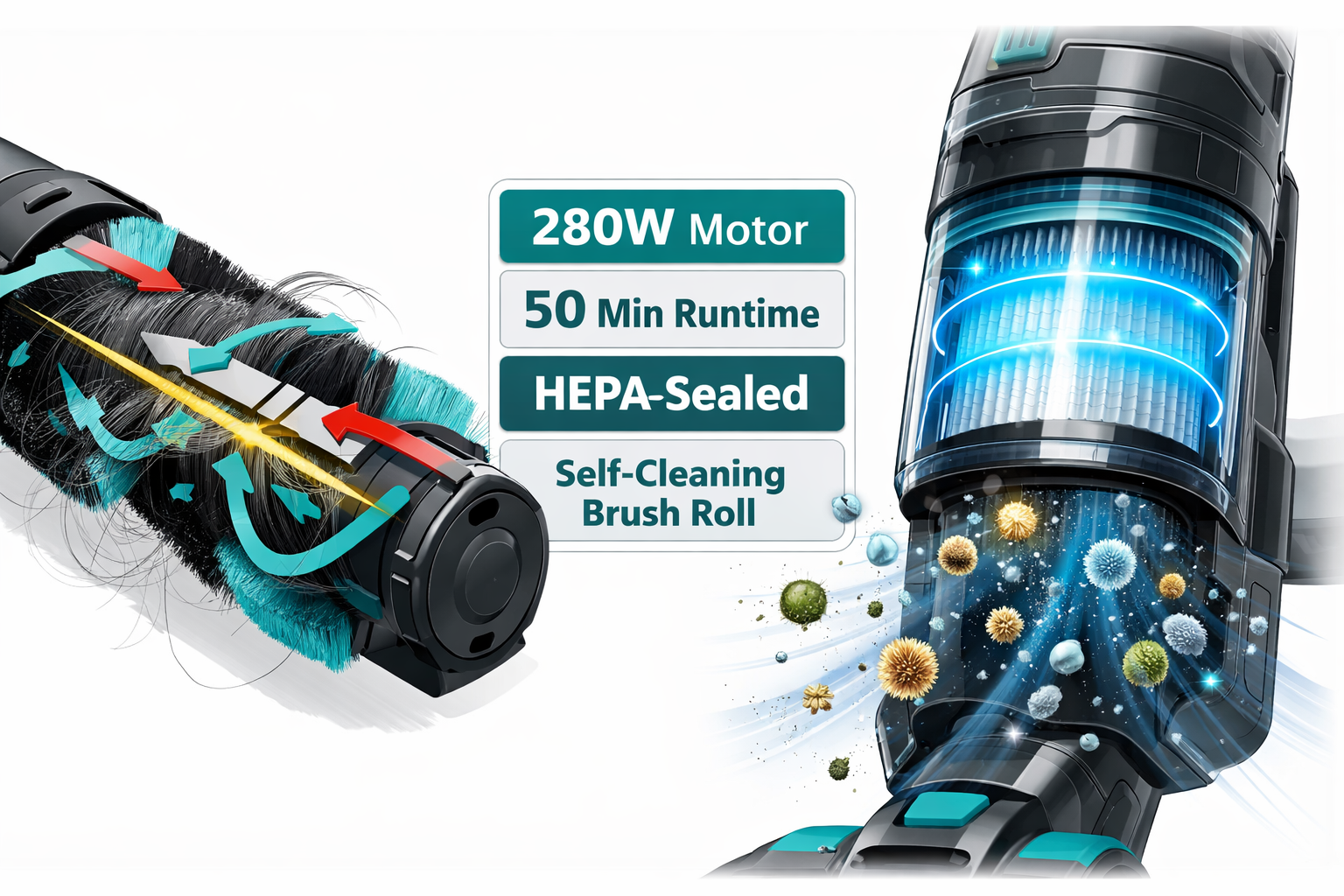 280W Motor

50 Min Runtime

HEPA-Sealed

Self-Cleaning Brush Roll