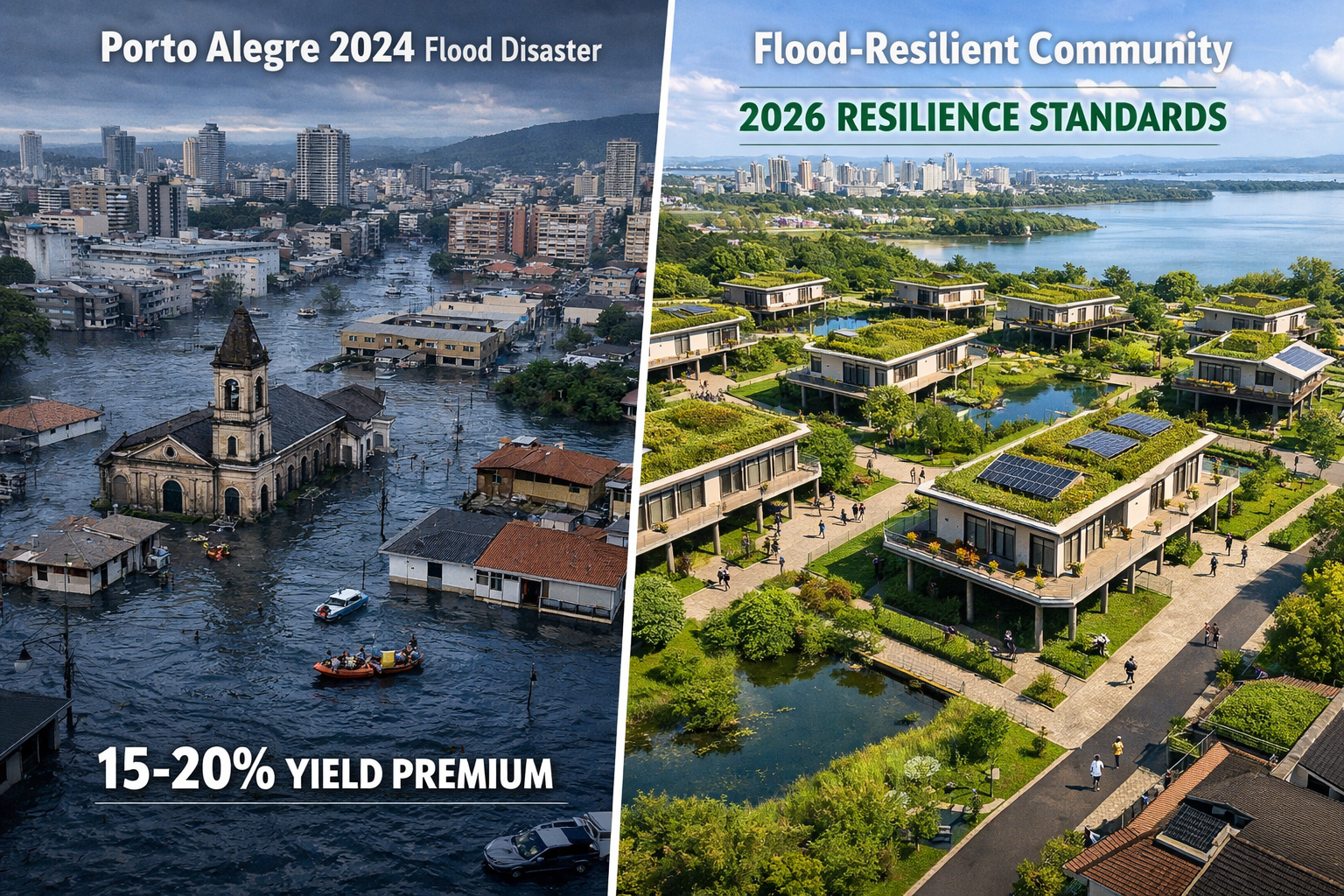 Porto Alegre 2024 Flood Disaster

15-20% YIELD PREMIUM

Flood-Resilient Community

2026 RESILIENCE STANDARDS