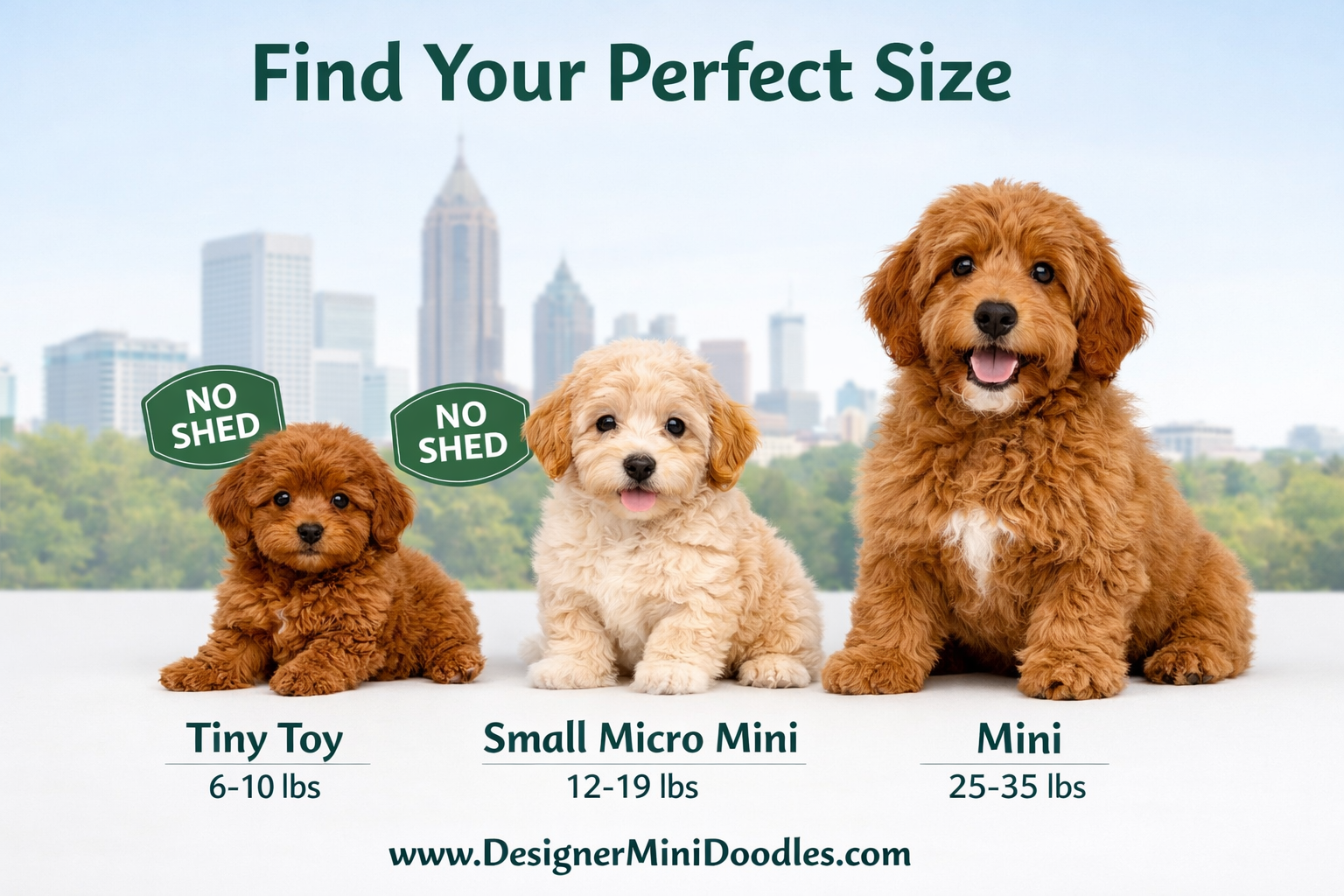 Find Your Perfect Size

NO SHED

NO SHED

Tiny Toy
6-10 lbs

Small Micro Mini
12-19 lbs

Mini
25-35 lbs

www.DesignerMiniDoodles.com