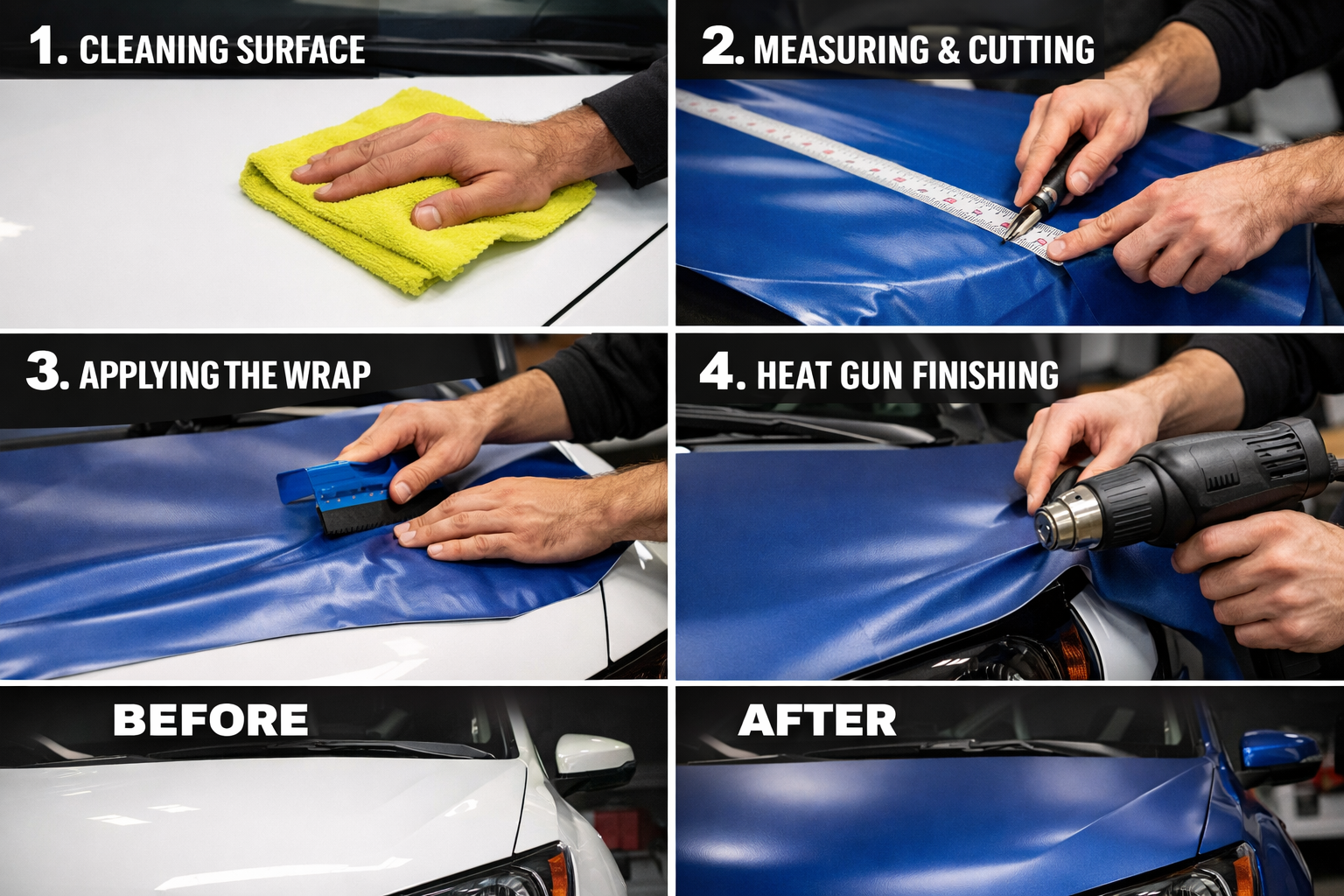 1. CLEANING SURFACE

2. MEASURING & CUTTING

3. APPLYING THE WRAP

4. HEAT GUN FINISHING

BEFORE

AFTER