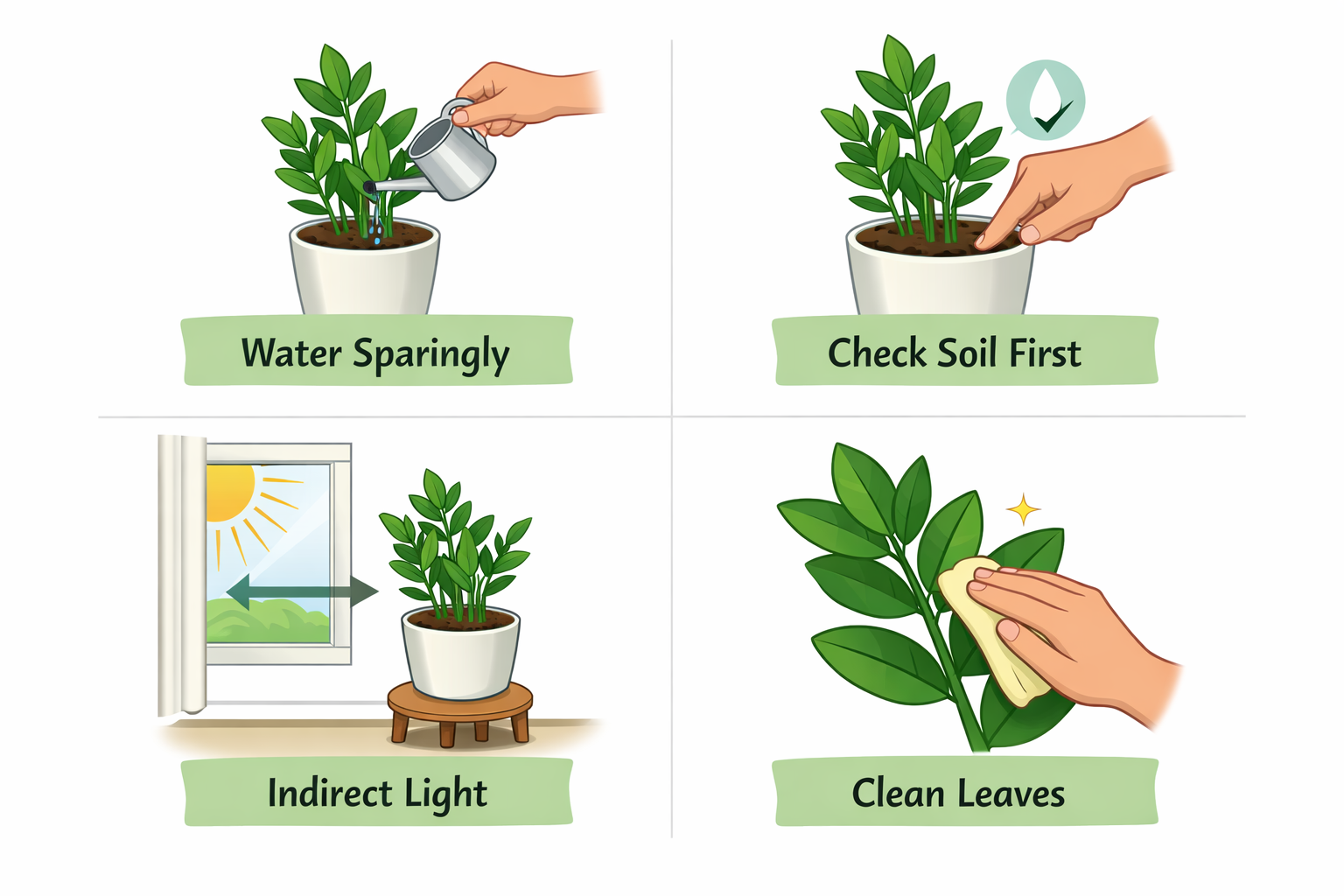 Water Sparingly

Check Soil First

Indirect Light

Clean Leaves