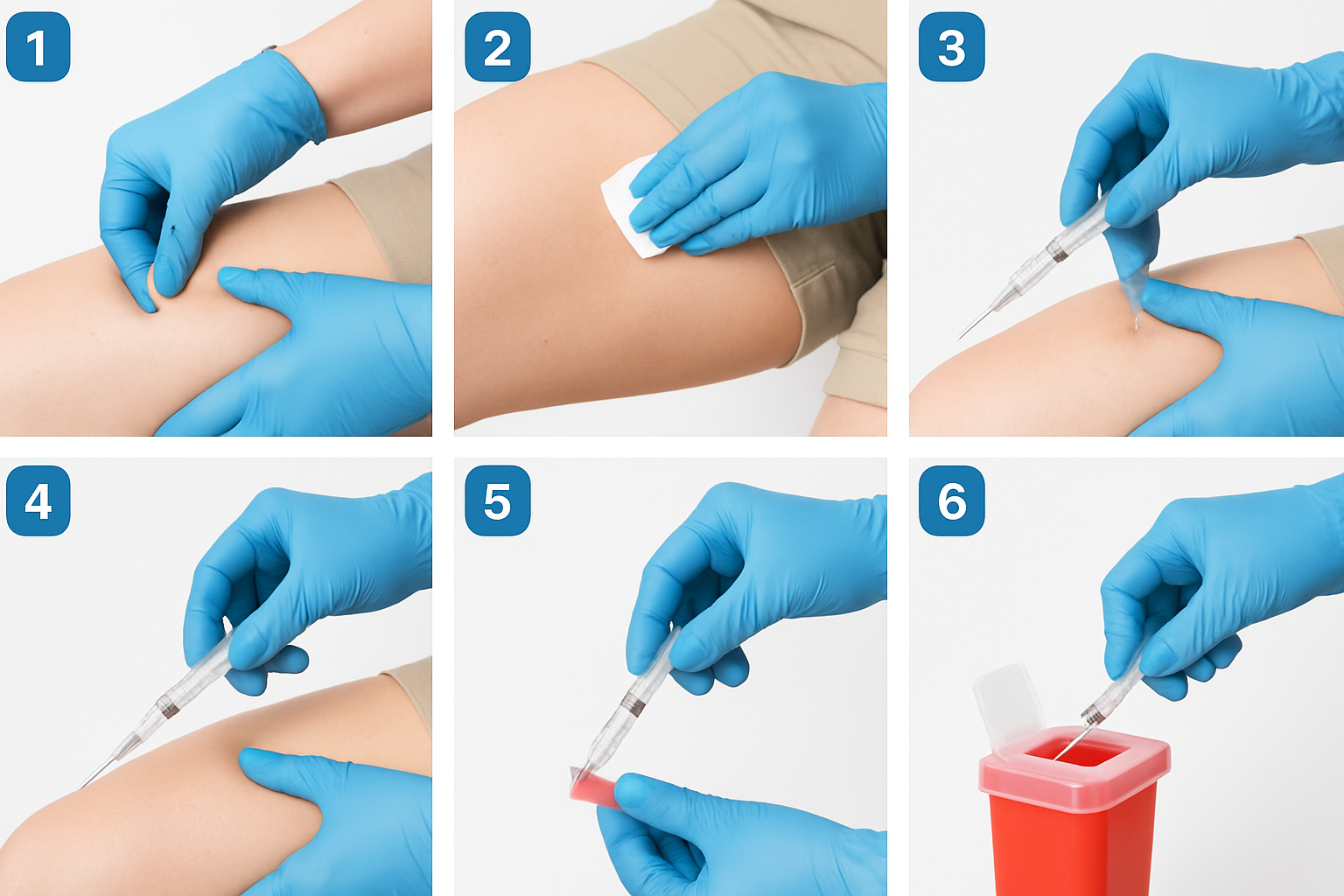 1
2
3
4
5
6