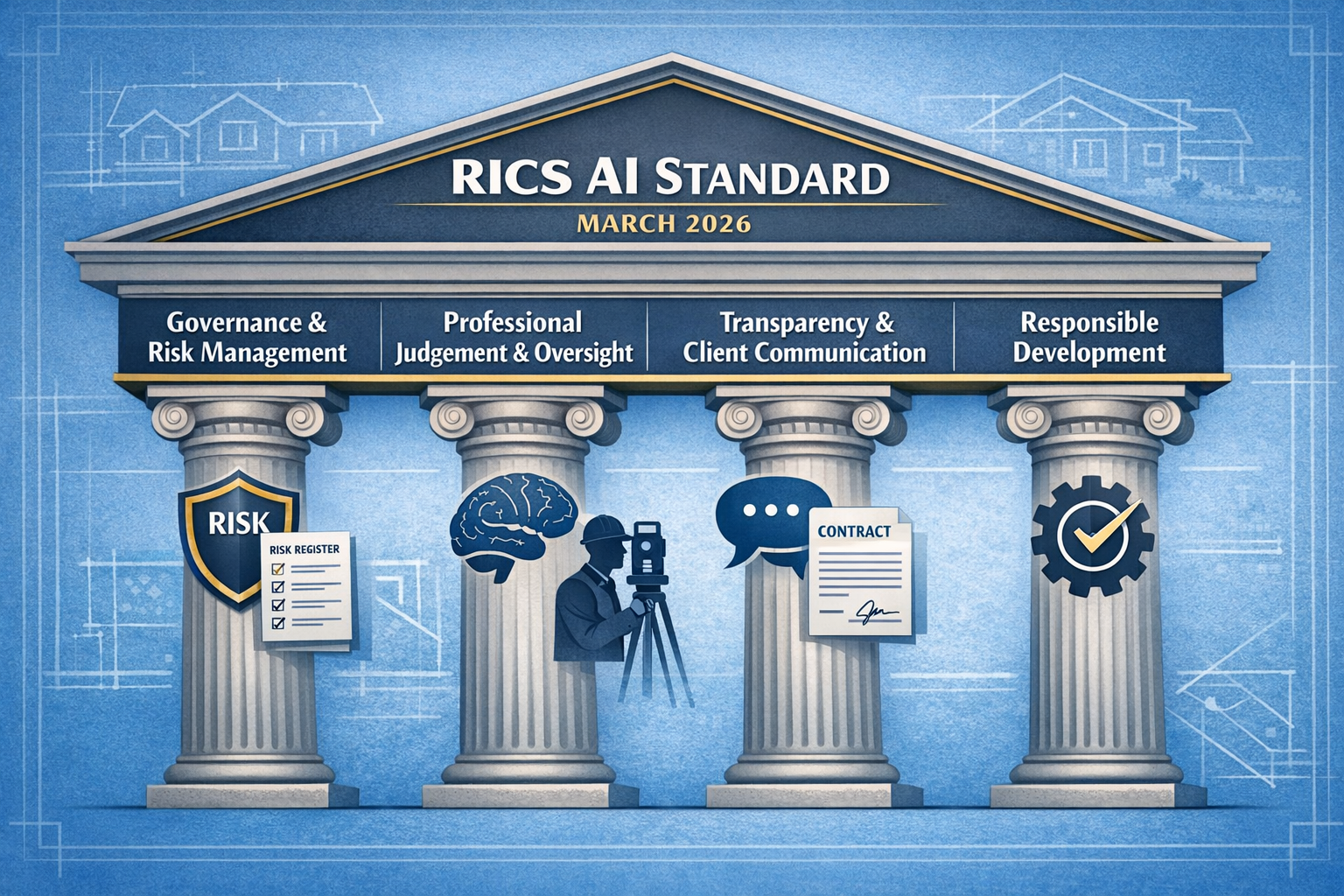 RICS AI STANDARD
MARCH 2026

Governance & Risk Management

Professional Judgement & Oversight

Transparency & Client Communication

Responsible Development

RISK

RISK REGISTER

CONTRACT