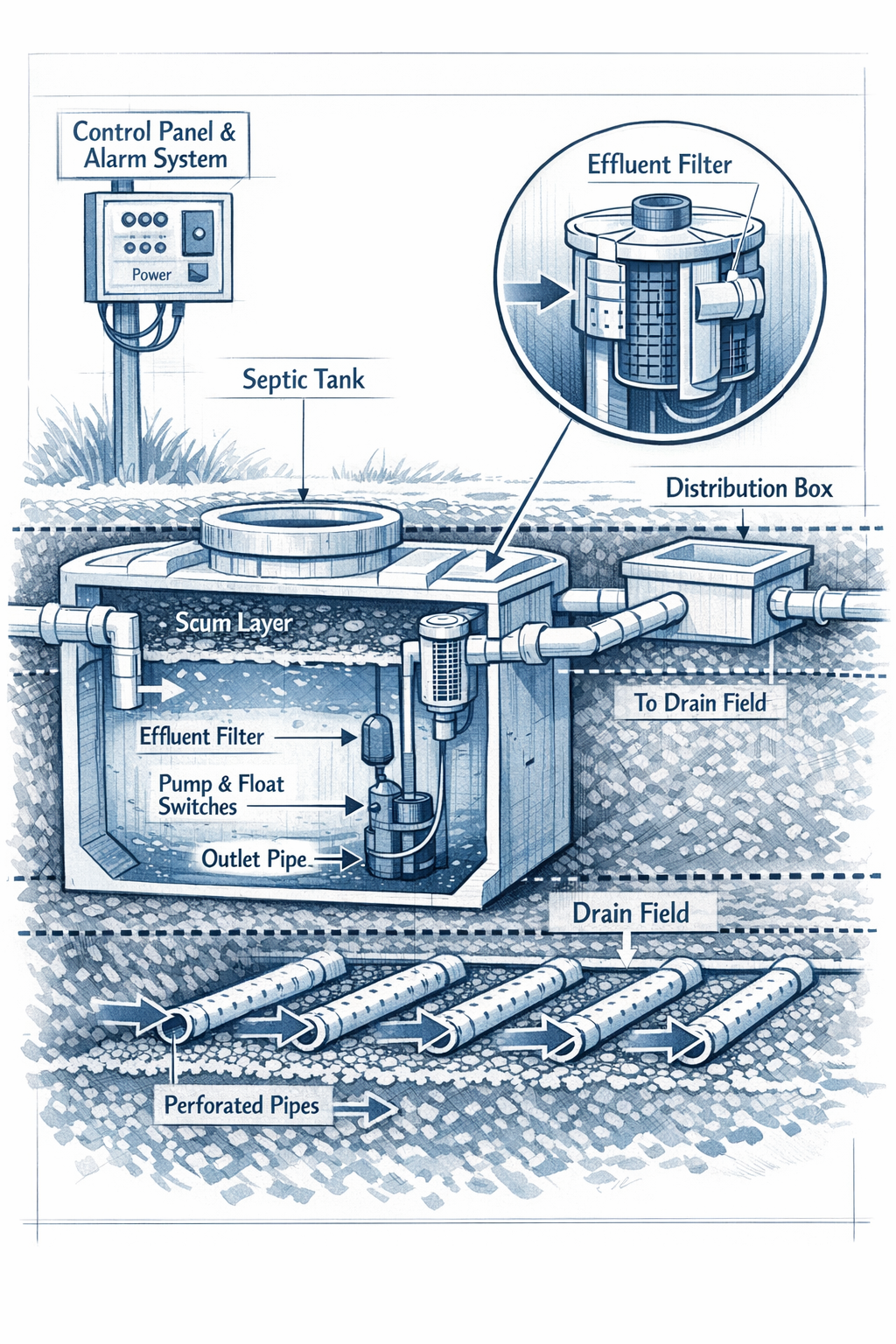 Control Panel & Alarm System

Power

Effluent Filter

Septic Tank

Distribution Box

Scum Layer

To Drain Field

Effluent Filter

Pump & Float Switches

Outlet Pipe

Drain Field

Perforated Pipes