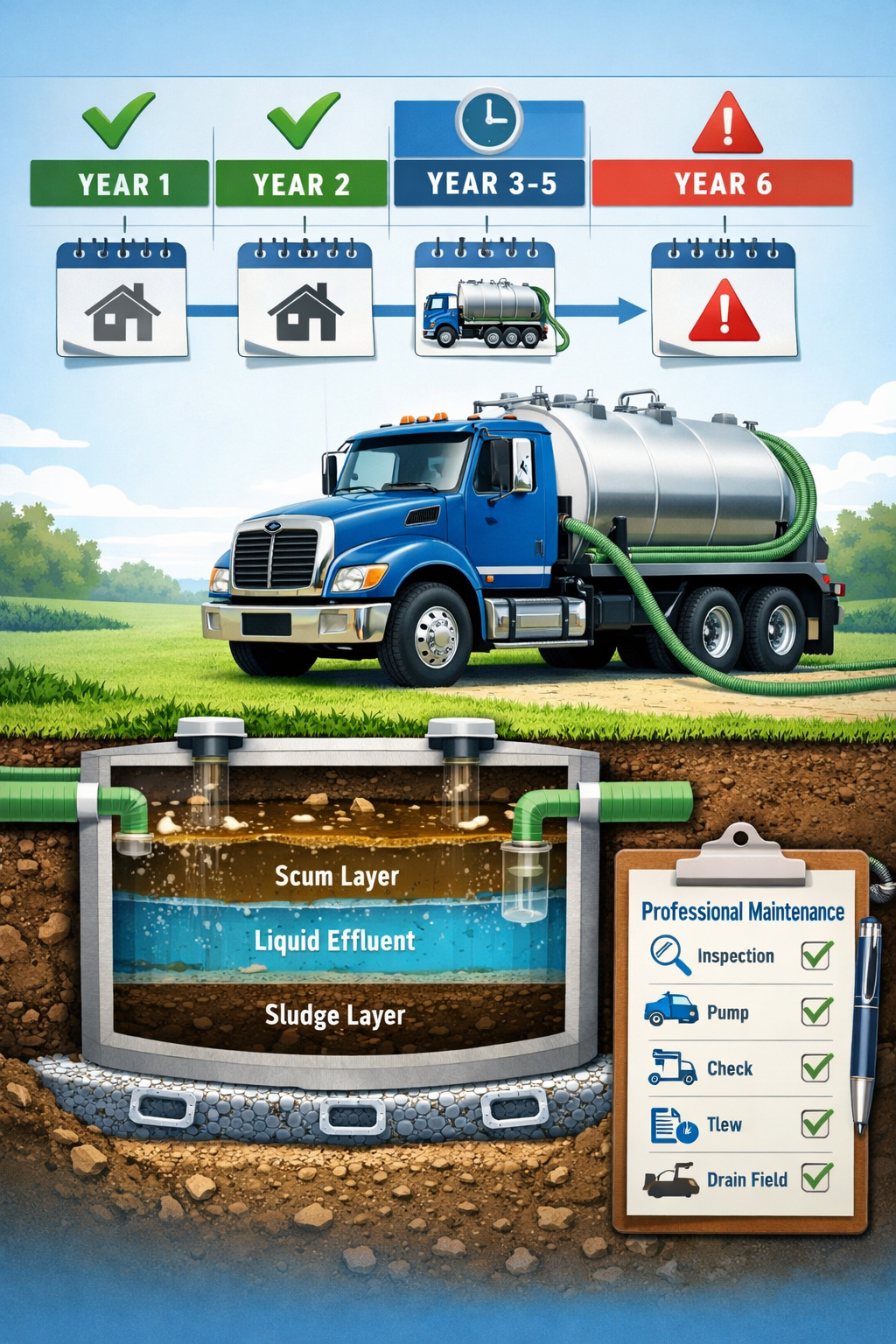 YEAR 1

YEAR 2

YEAR 3-5

YEAR 6

Scum Layer

Liquid Effluent

Sludge Layer

Professional Maintenance

Inspection

Pump

Check

Tlew

Drain Field