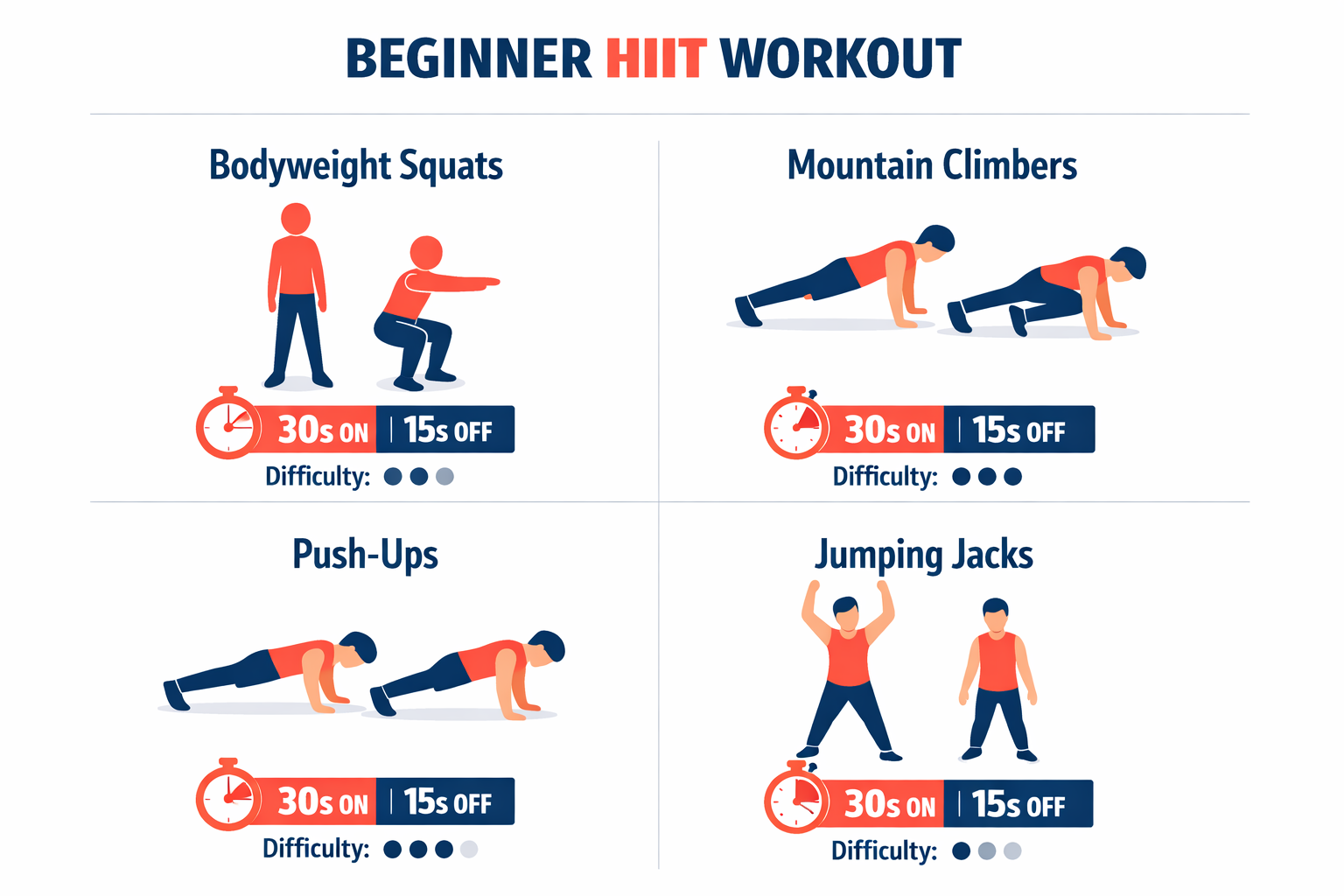 BEGINNER HIIT WORKOUT

Bodyweight Squats

30s ON | 15s OFF

Difficulty:

Mountain Climbers

30s ON | 15s OFF

Difficulty:

Push-Ups

30s ON | 15s OFF

Difficulty:

Jumping Jacks

30s ON | 15s OFF

Difficulty: