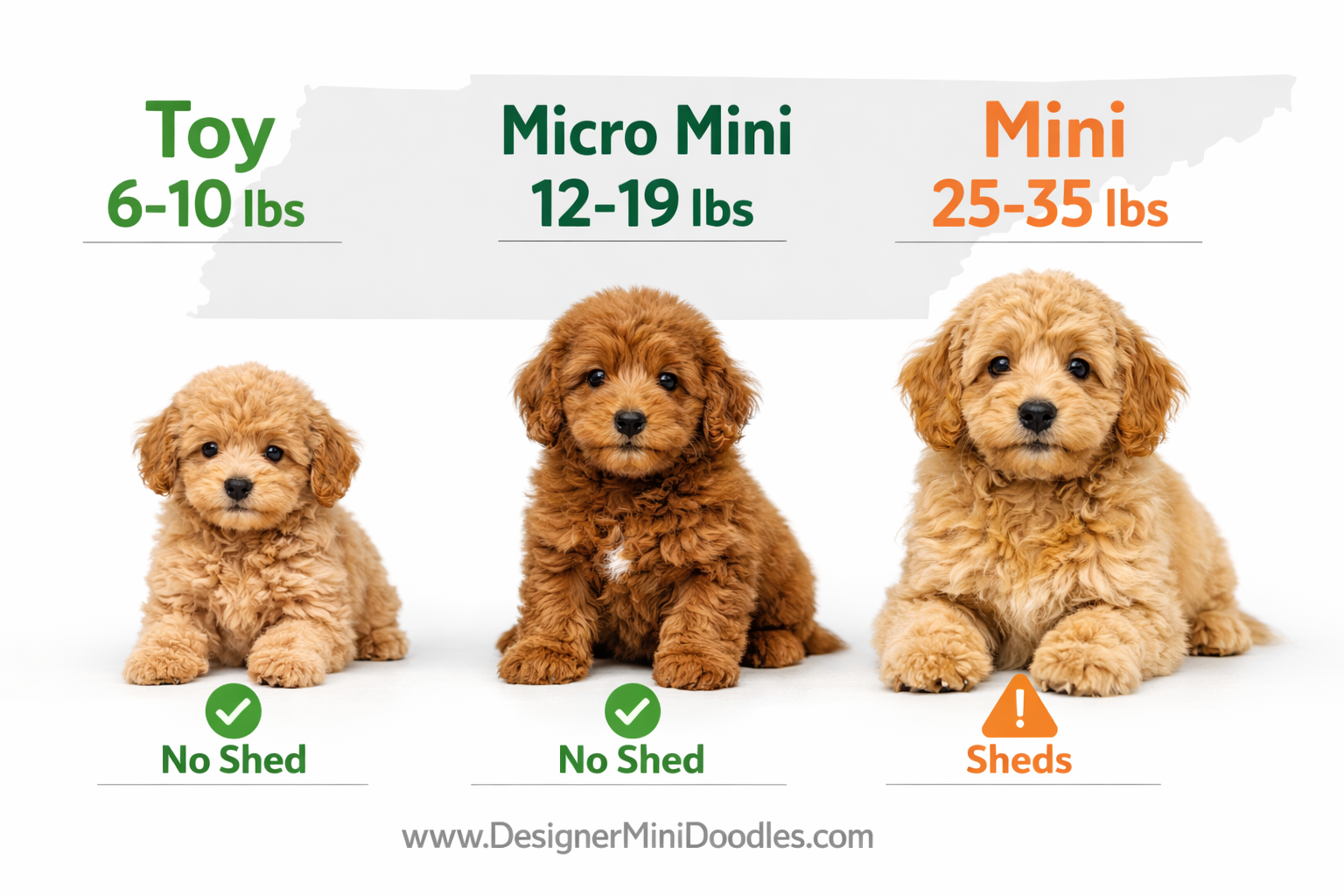 Toy
6-10 lbs

Micro Mini
12-19 lbs

Mini
25-35 lbs

No Shed

No Shed

Sheds

www.DesignerMiniDoodles.com