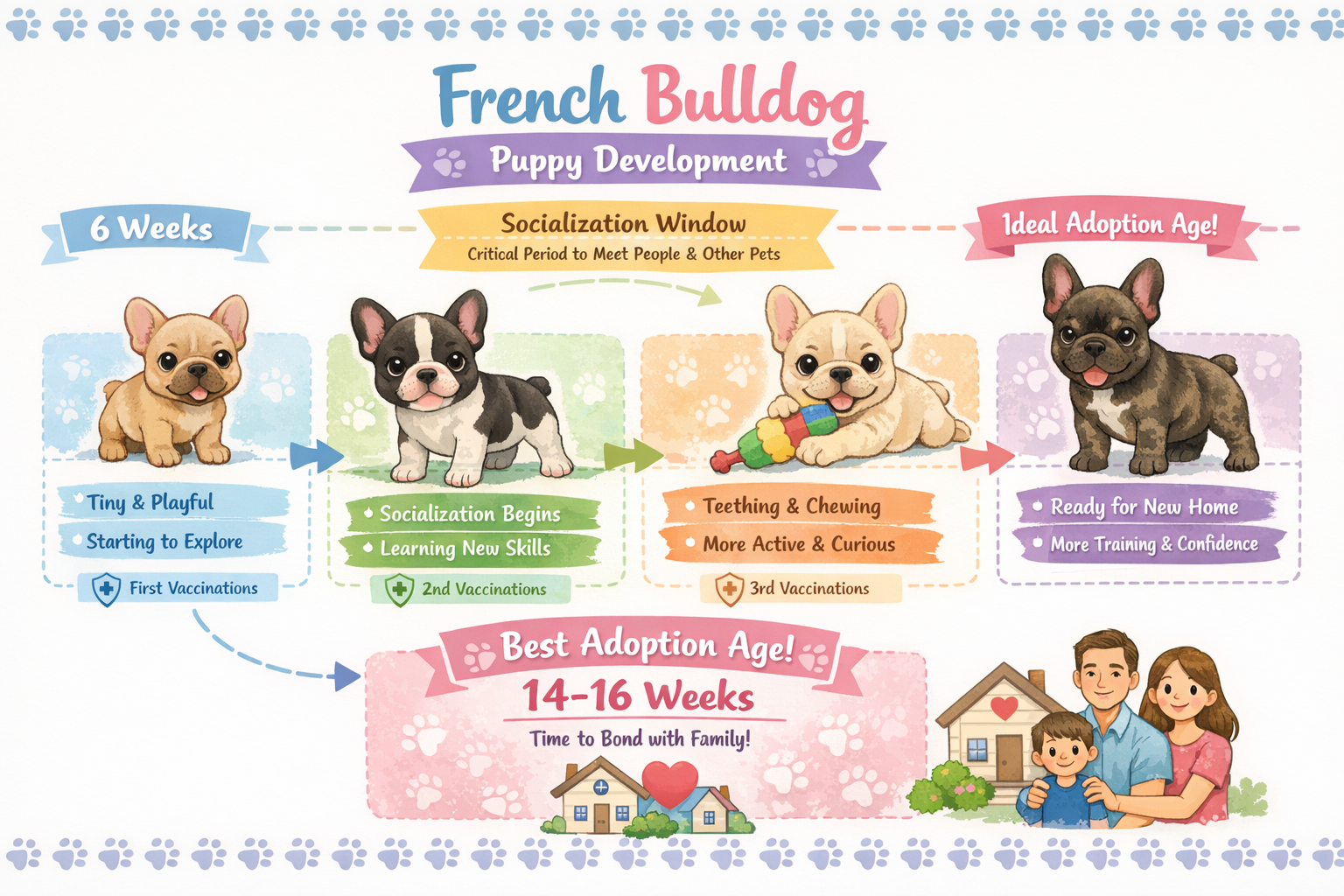 French Bulldog

Puppy Development

6 Weeks

Socialization Window
Critical Period to Meet People & Other Pets

Ideal Adoption Age!

Tiny & Playful
Starting to Explore
First Vaccinations

Socialization Begins
Learning New Skills
2nd Vaccinations

Teething & Chewing
More Active & Curious
3rd Vaccinations

Ready for New Home
More Training & Confidence

Best Adoption Age!
14-16 Weeks
Time to Bond with Family!