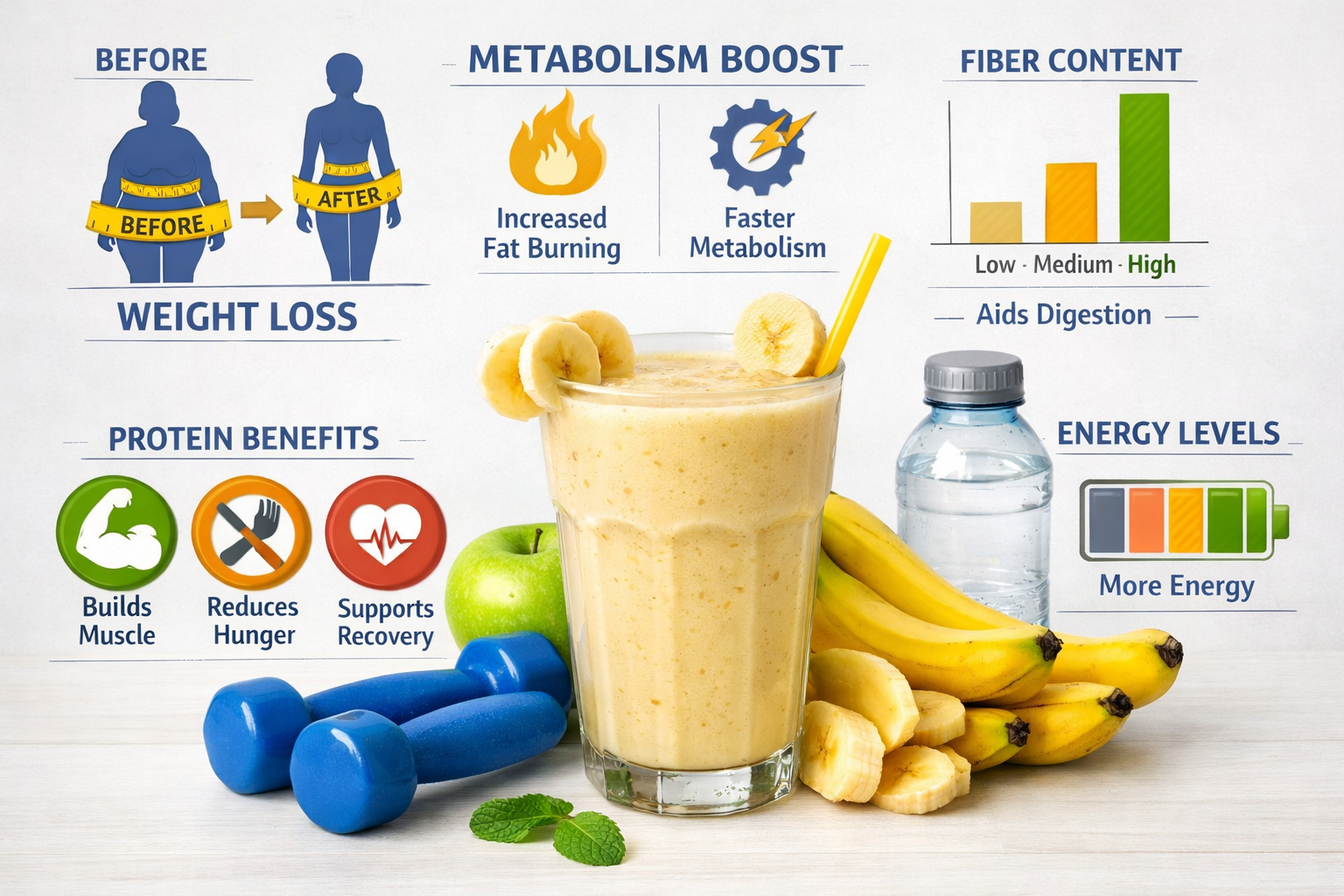 BEFORE

BEFORE

AFTER

WEIGHT LOSS

METABOLISM BOOST

Increased Fat Burning

Faster Metabolism

FIBER CONTENT

Low · Medium · High

Aids Digestion

PROTEIN BENEFITS

Builds Muscle

Reduces Hunger

Supports Recovery

ENERGY LEVELS

More Energy