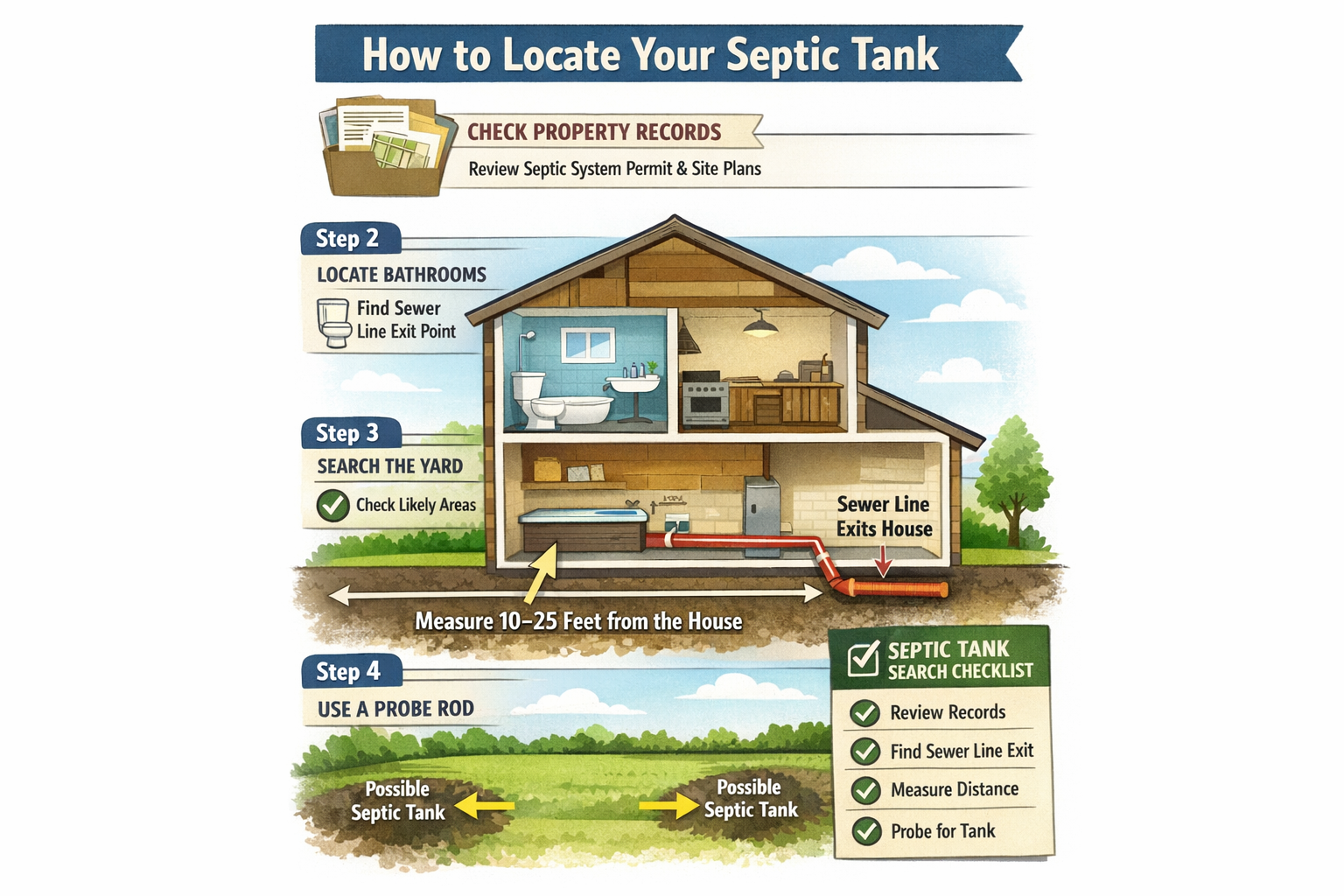 How to Locate Your Septic Tank

CHECK PROPERTY RECORDS

Review Septic System Permit & Site Plans

Step 2

LOCATE BATHROOMS

Find Sewer Line Exit Point

Step 3

SEARCH THE YARD

Check Likely Areas

Sewer Line Exits House

Measure 10–25 Feet from the House

Step 4

USE A PROBE ROD

Possible Septic Tank

Possible Septic Tank

SEPTIC TANK SEARCH CHECKLIST

Review Records

Find Sewer Line Exit

Measure Distance

Probe for Tank