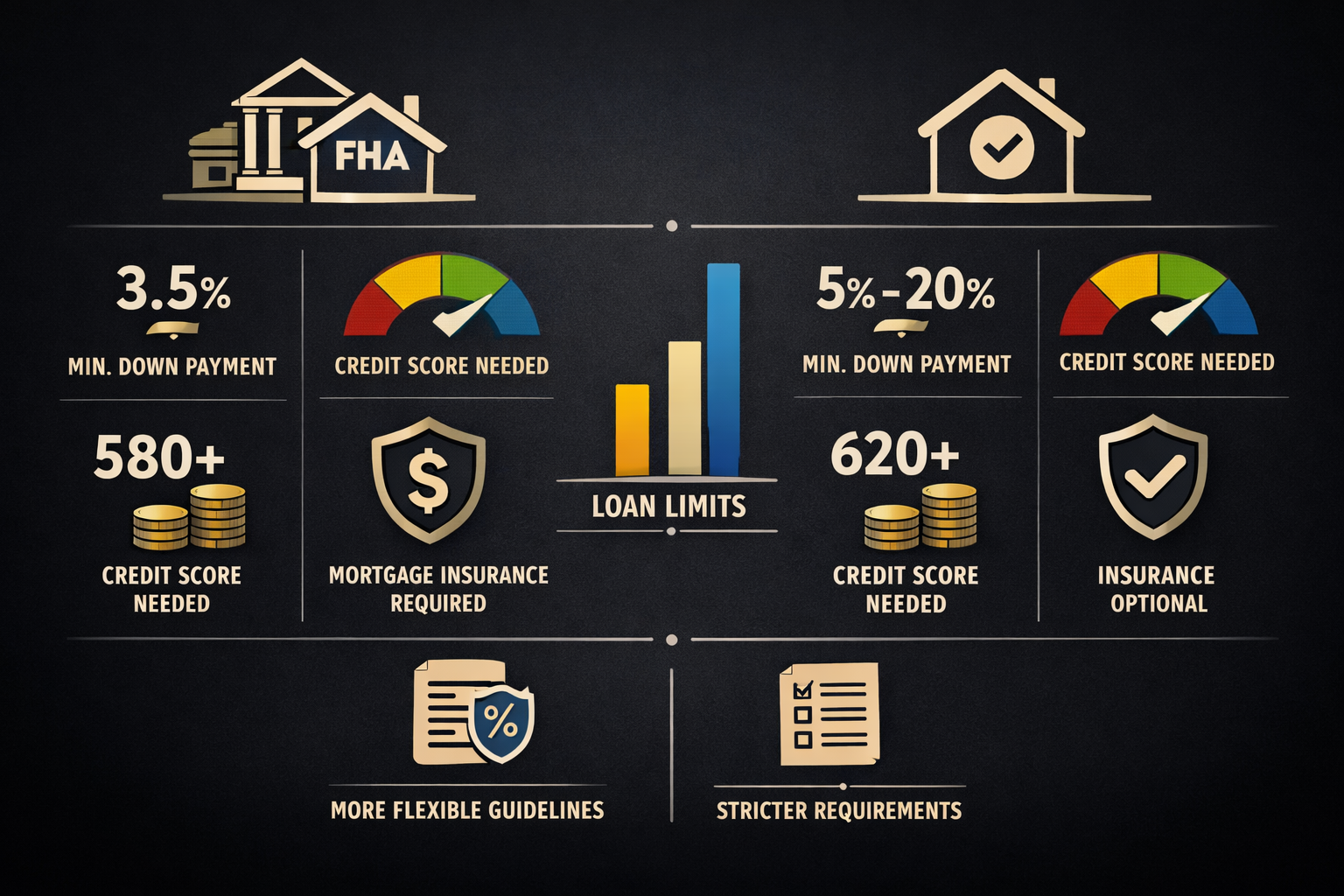 FHA

3.5%
MIN. DOWN PAYMENT

CREDIT SCORE NEEDED

580+
CREDIT SCORE NEEDED

$
MORTGAGE INSURANCE REQUIRED

LOAN LIMITS

5%-20%
MIN. DOWN PAYMENT

CREDIT SCORE NEEDED

620+
CREDIT SCORE NEEDED

INSURANCE OPTIONAL

%
MORE FLEXIBLE GUIDELINES

STRICTER REQUIREMENTS